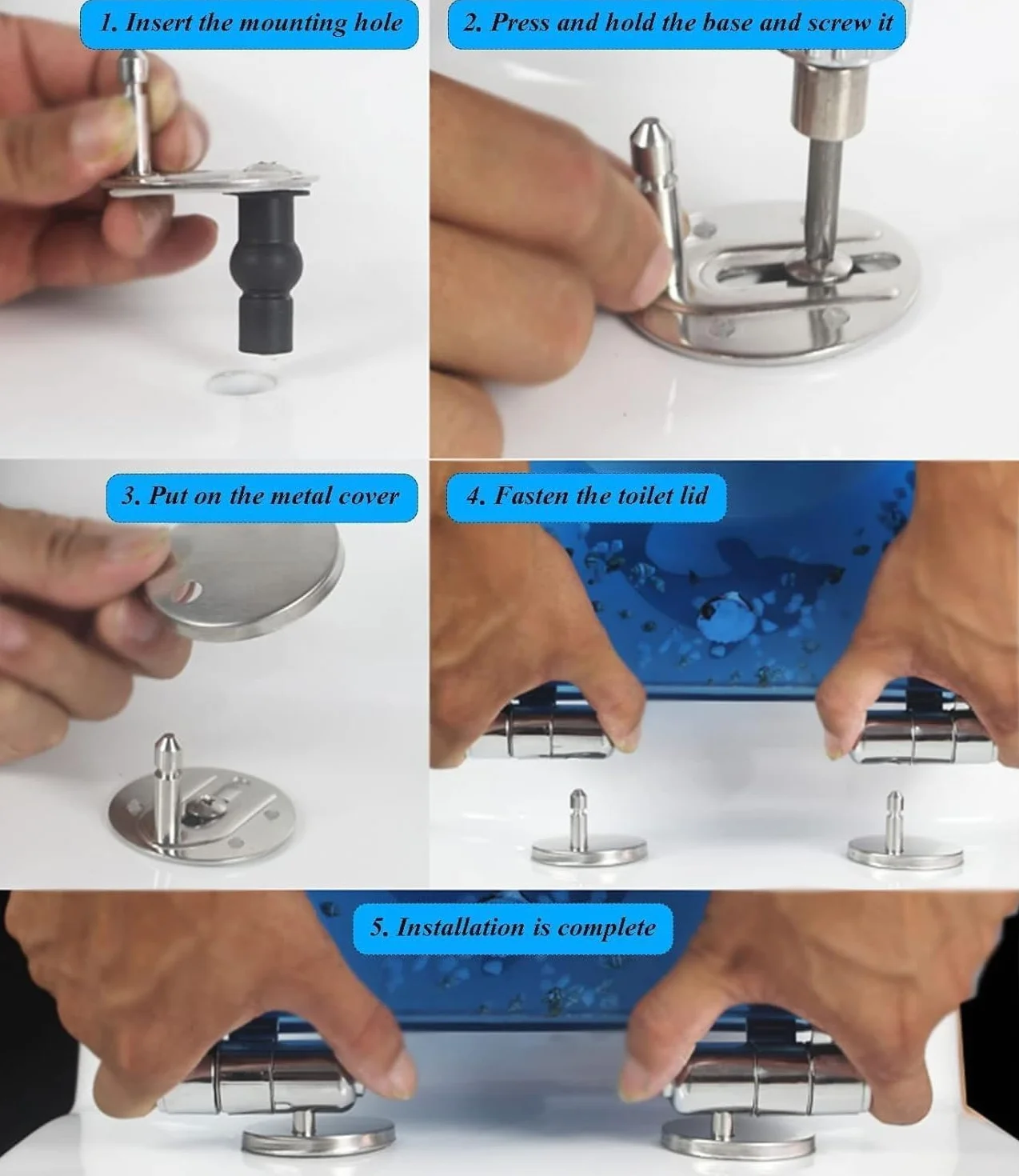 1. Insert the mounting hole

2. Press and hold the base and screw it

3. Put on the metal cover

4. Fasten the toilet lid

5. Installation is complete