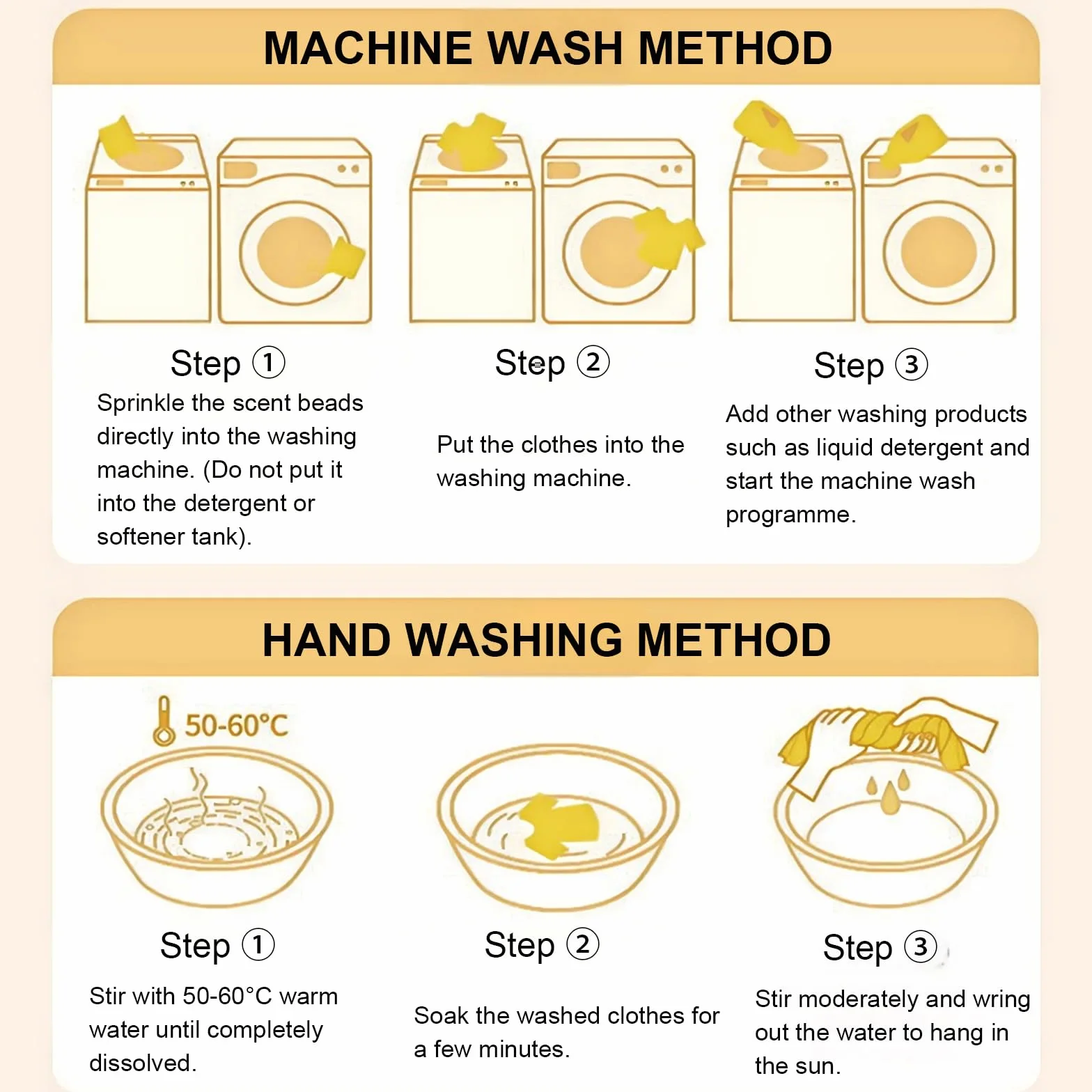 MACHINE WASH METHOD

Step ①
Sprinkle the scent beads directly into the washing machine. (Do not put it into the detergent or softener tank).

Step ②
Put the clothes into the washing machine.

Step ③
Add other washing products such as liquid detergent and start the machine wash programme.

HAND WASHING METHOD

50-60°C

Step ①
Stir with 50-60°C warm water until completely dissolved.

Step ②
Soak the washed clothes for a few minutes.

Step ③
Stir moderately and wring out the water to hang in the sun.