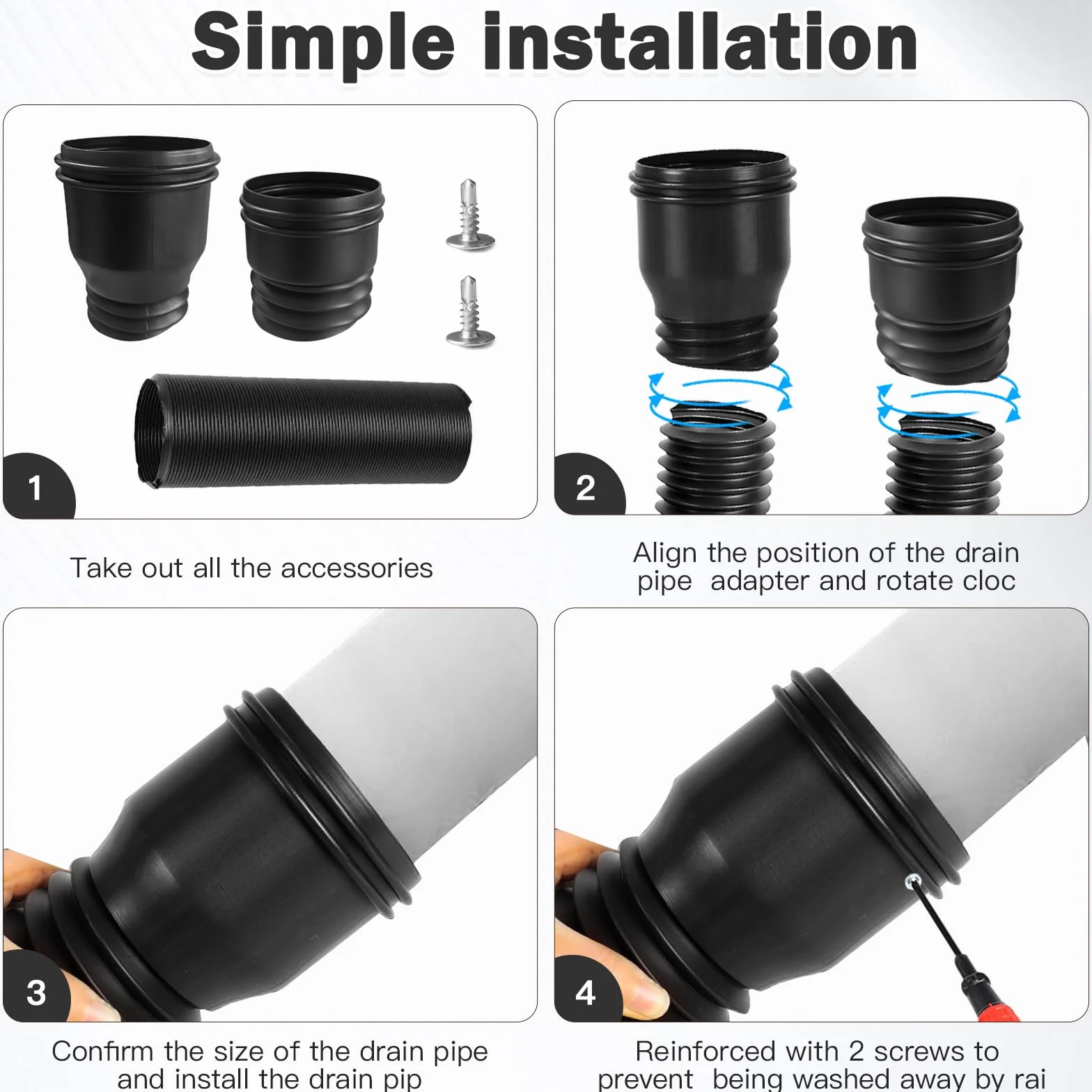 Simple installation

1

Take out all the accessories

2

Align the position of the drain pipe adapter and rotate cloc

3

Confirm the size of the drain pipe and install the drain pip

4

Reinforced with 2 screws to prevent being washed away by rai