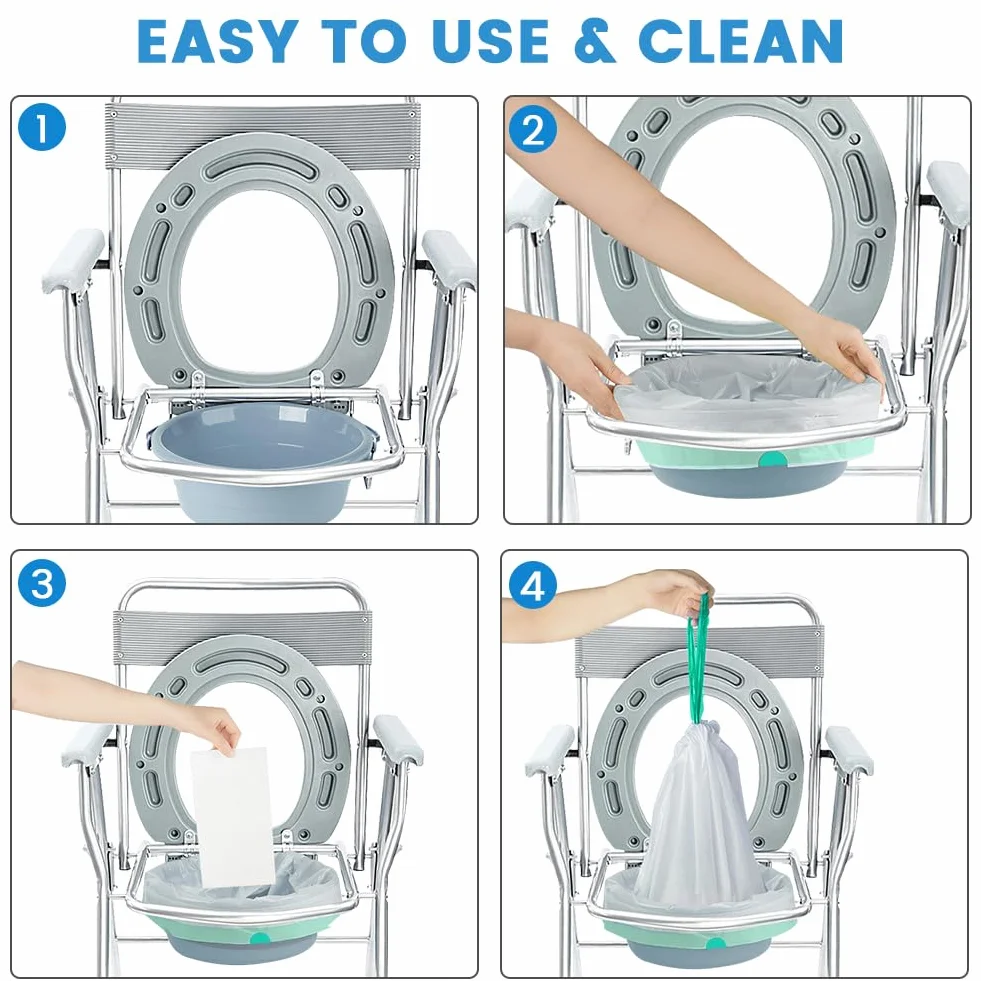 EASY TO USE & CLEAN

1

2

3

4