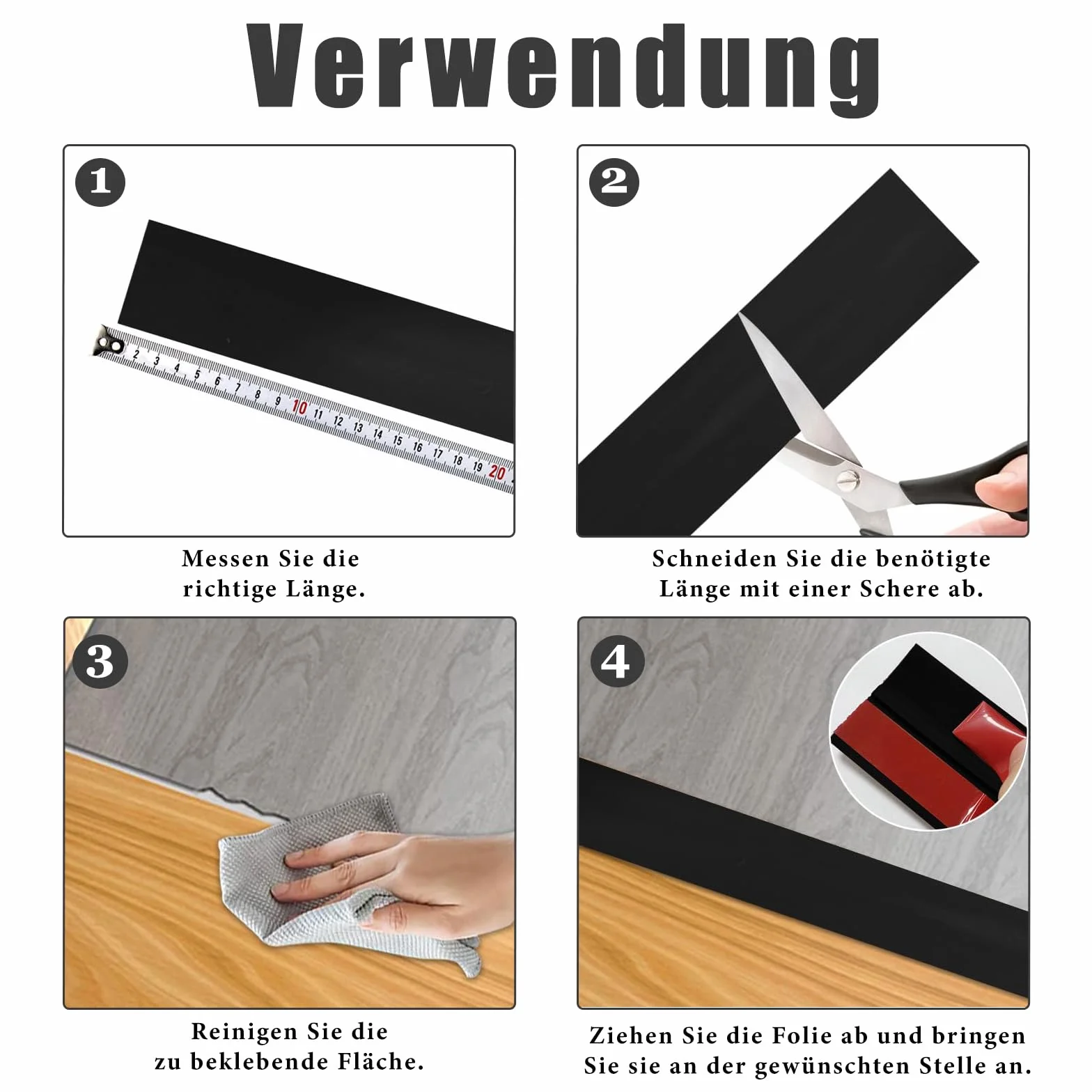 Verwendung

1

2 3 4 5 6 7 8 9 10 11 12 13 14 15 16 17 18 19 20

Messen Sie die richtige Länge.

2

Schneiden Sie die benötigte Länge mit einer Schere ab.

3

Reinigen Sie die zu beklebende Fläche.

4

Ziehen Sie die Folie ab und bringen Sie sie an der gewünschten Stelle an.