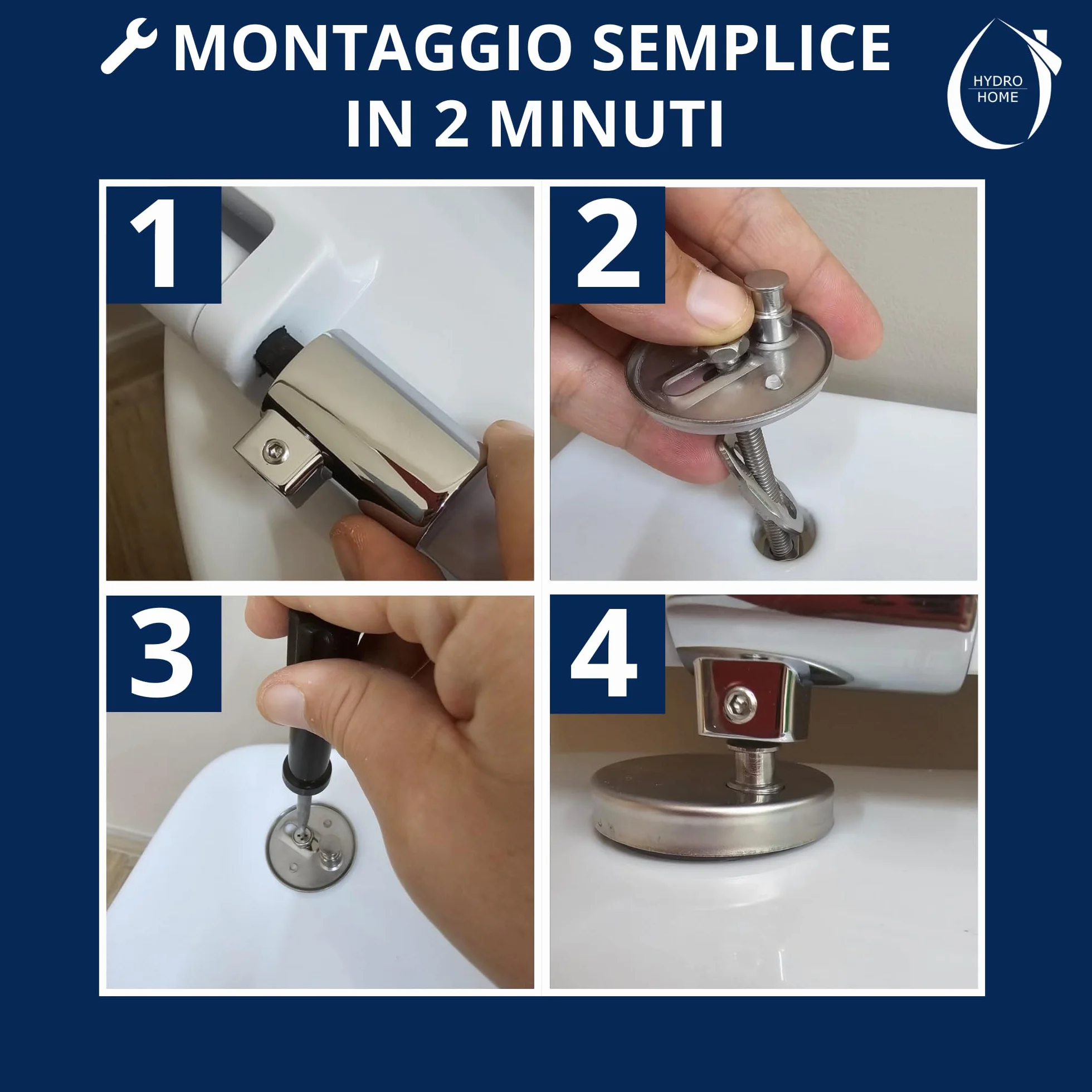 MONTAGGIO SEMPLICE IN 2 MINUTI

HYDRO HOME

1

2

3

4