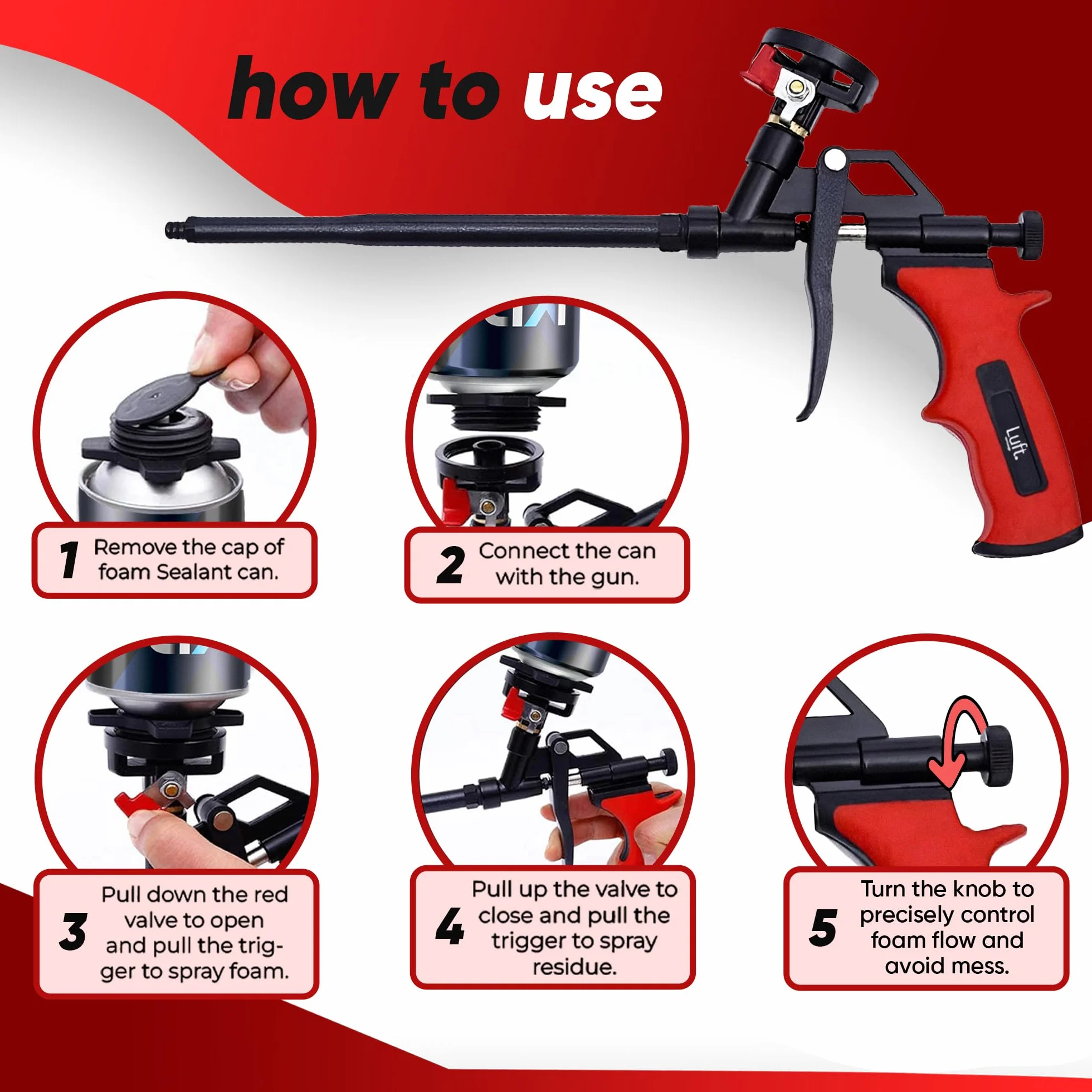 how to use

Luft.

1 Remove the cap of foam Sealant can.

2 Connect the can with the gun.

3 Pull down the red valve to open and pull the trigger to spray foam.

4 Pull up the valve to close and pull the trigger to spray residue.

5 Turn the knob to precisely control foam flow and avoid mess.