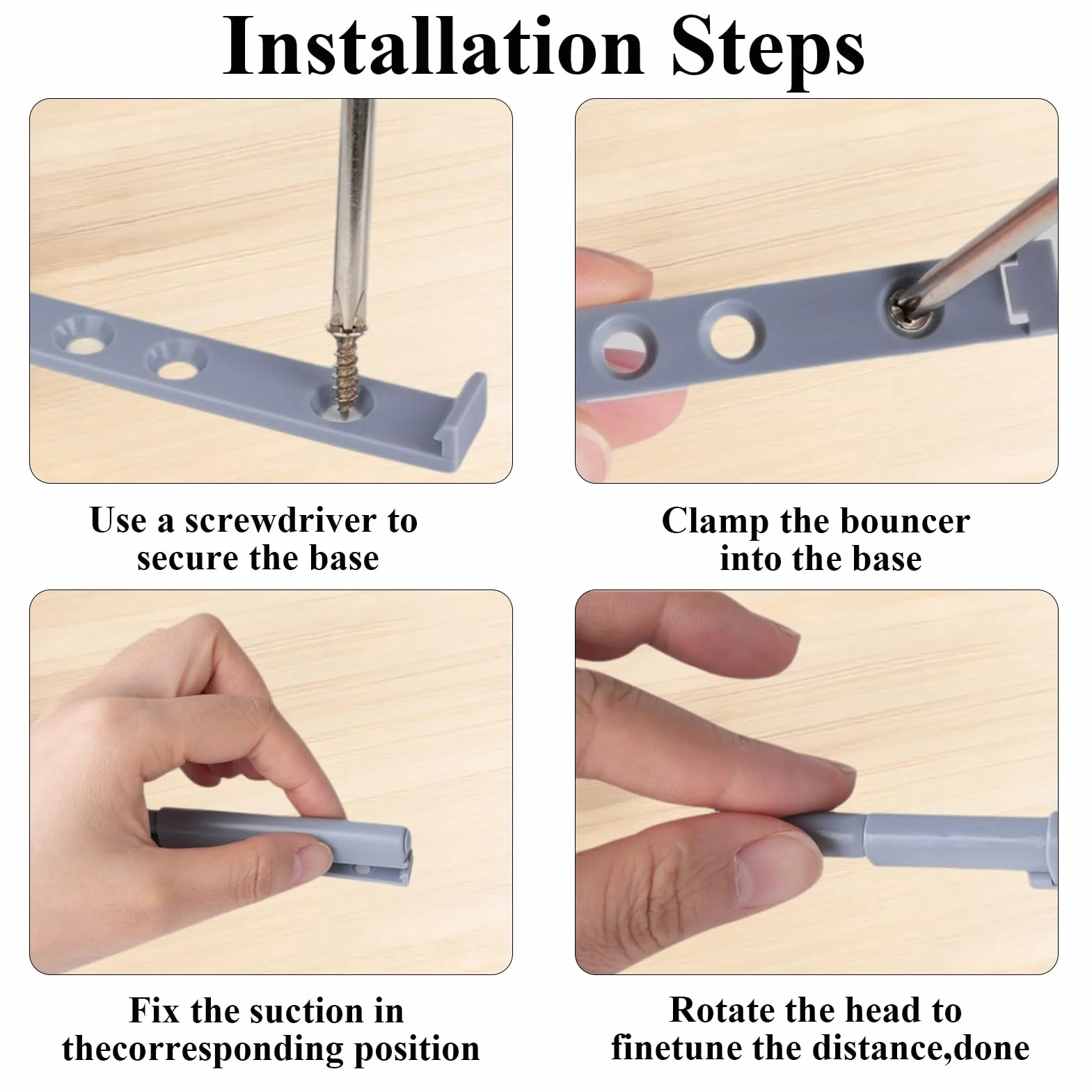 Installation Steps

Use a screwdriver to secure the base

Clamp the bouncer into the base

Fix the suction in thecorresponding position

Rotate the head to finetune the distance,done