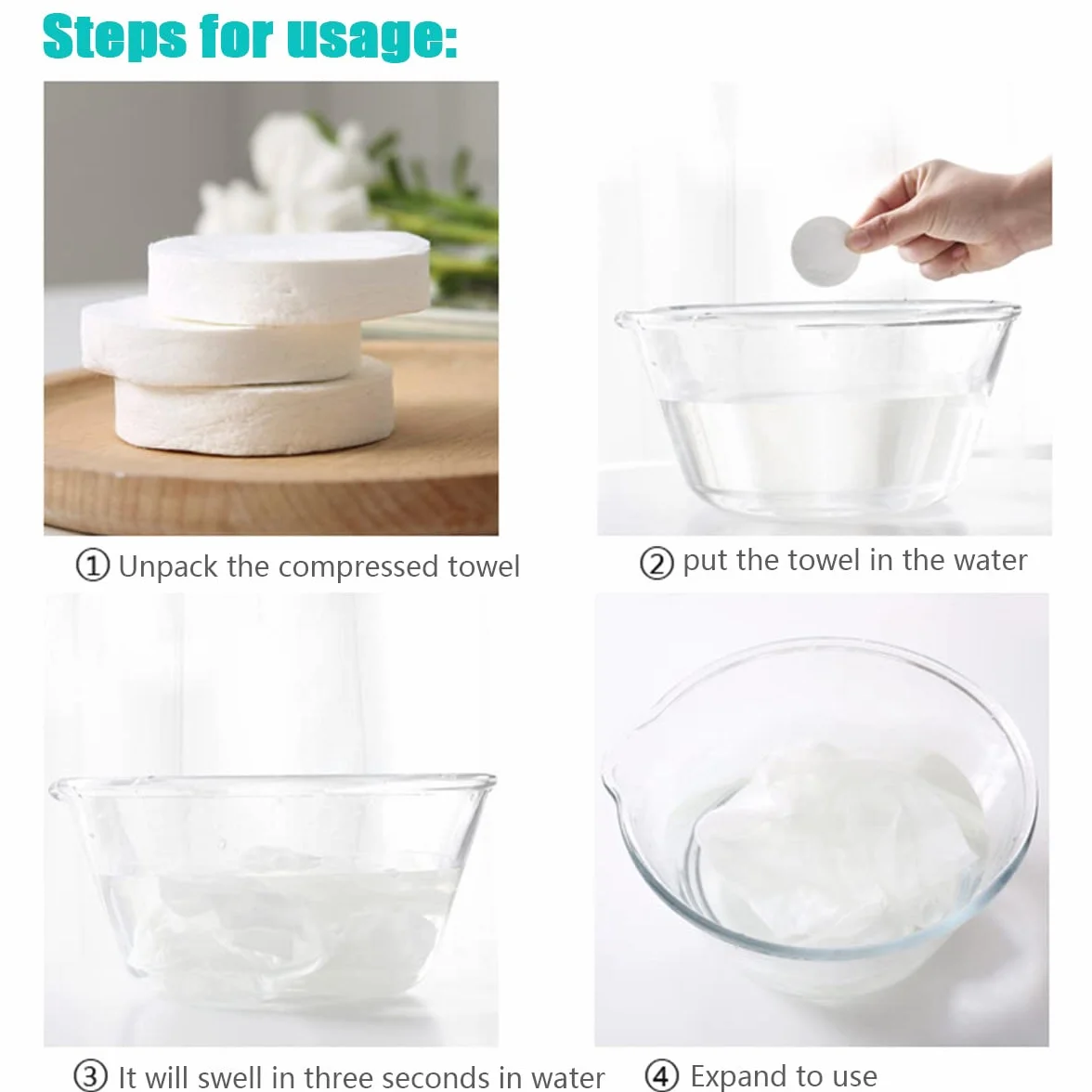 Steps for usage:

① Unpack the compressed towel

② put the towel in the water

③ It will swell in three seconds in water

④ Expand to use