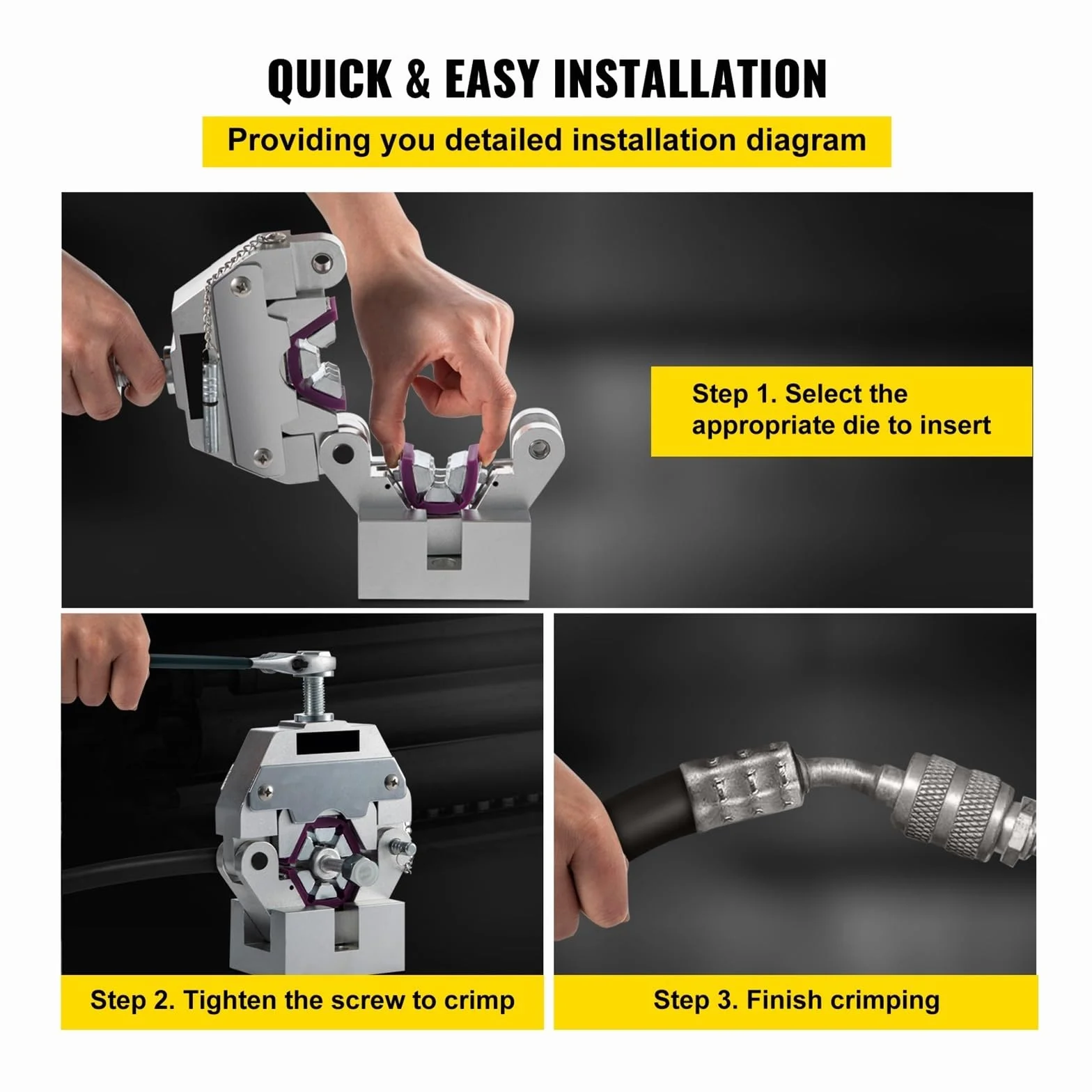 QUICK & EASY INSTALLATION

Providing you detailed installation diagram

Step 1. Select the appropriate die to insert

Step 2. Tighten the screw to crimp

Step 3. Finish crimping