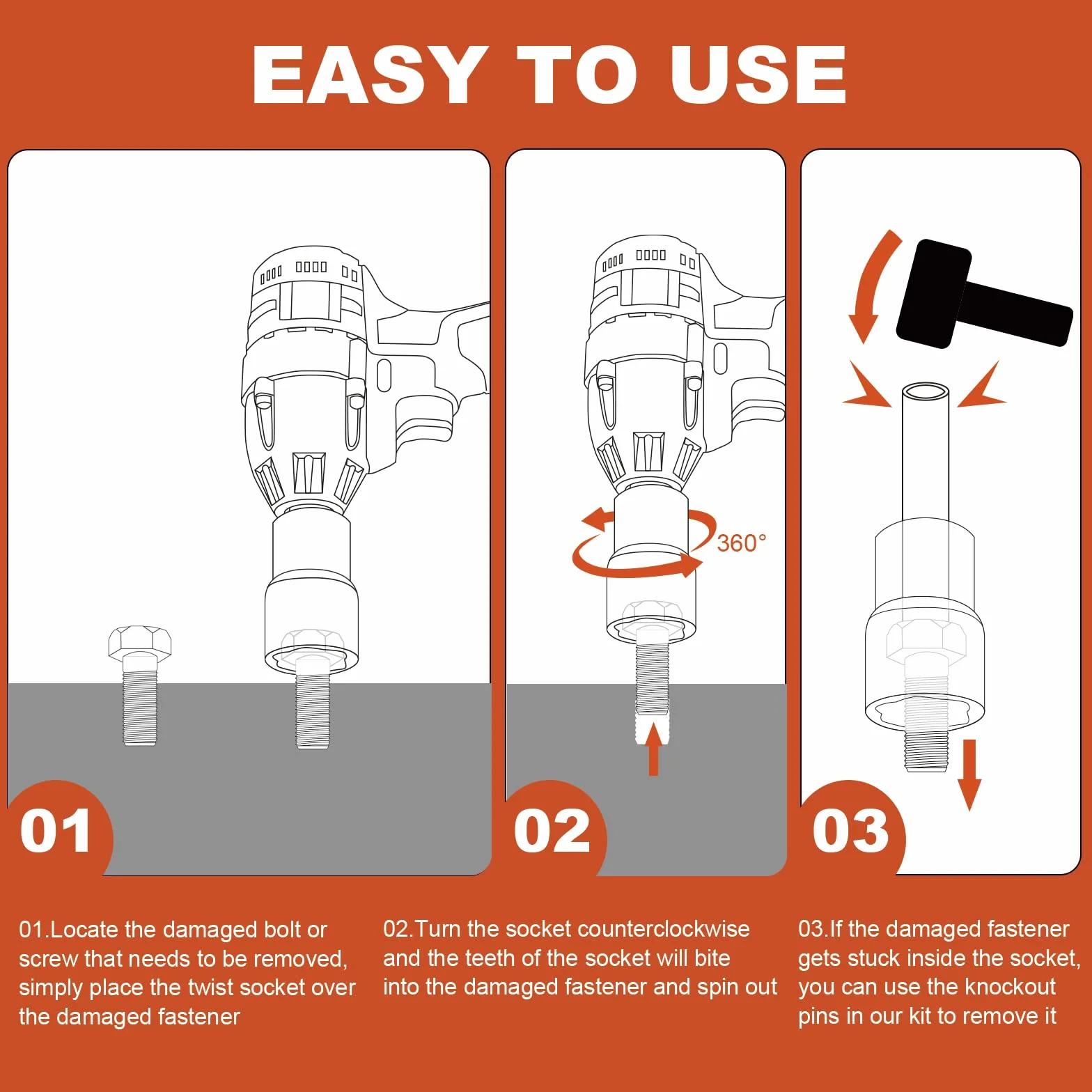 EASY TO USE

360°

01

02

03

01.Locate the damaged bolt or screw that needs to be removed, simply place the twist socket over the damaged fastener

02.Turn the socket counterclockwise and the teeth of the socket will bite into the damaged fastener and spin out

03.If the damaged fastener gets stuck inside the socket, you can use the knockout pins in our kit to remove it