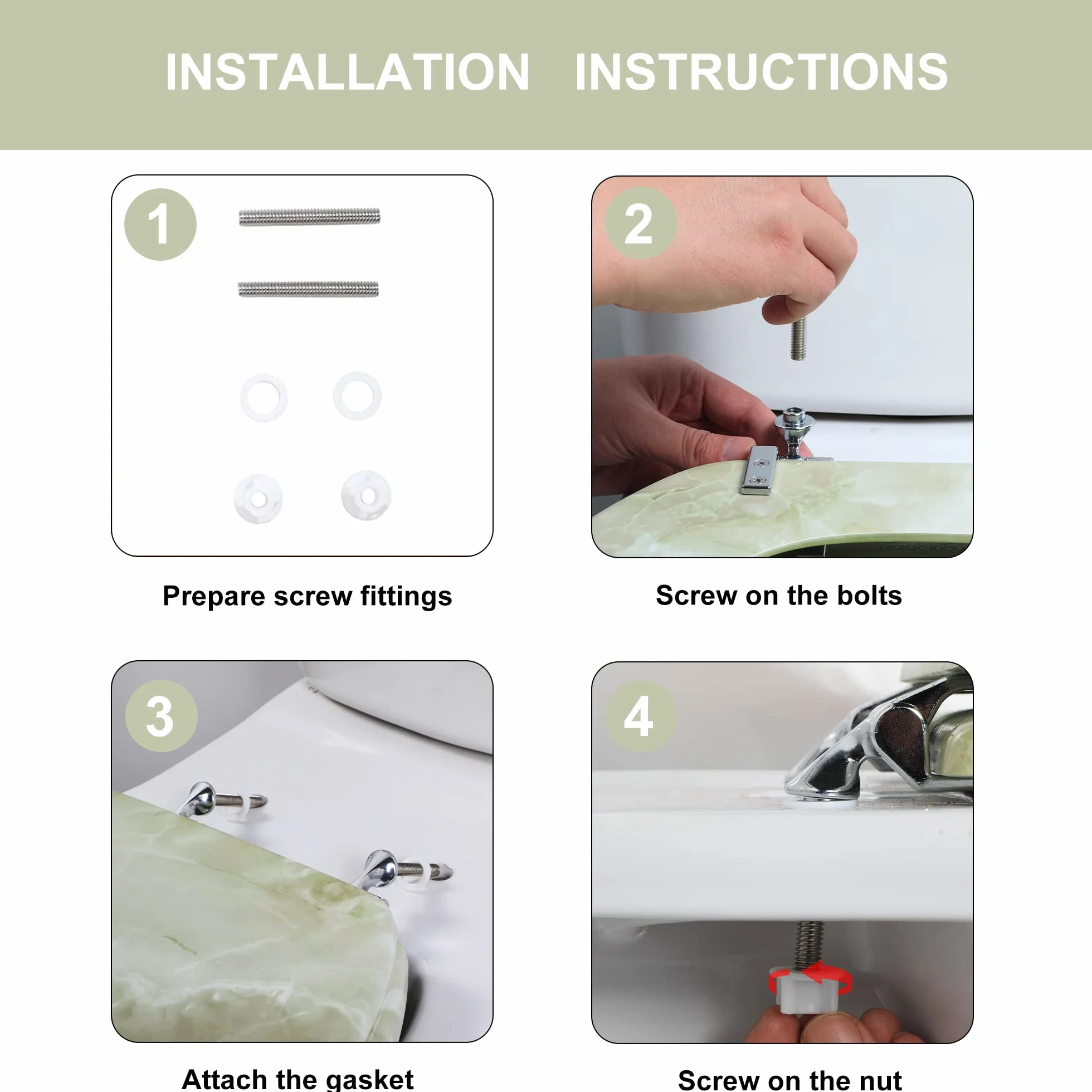 INSTALLATION INSTRUCTIONS

1

Prepare screw fittings

2

Screw on the bolts

3

Attach the gasket

4

Screw on the nut