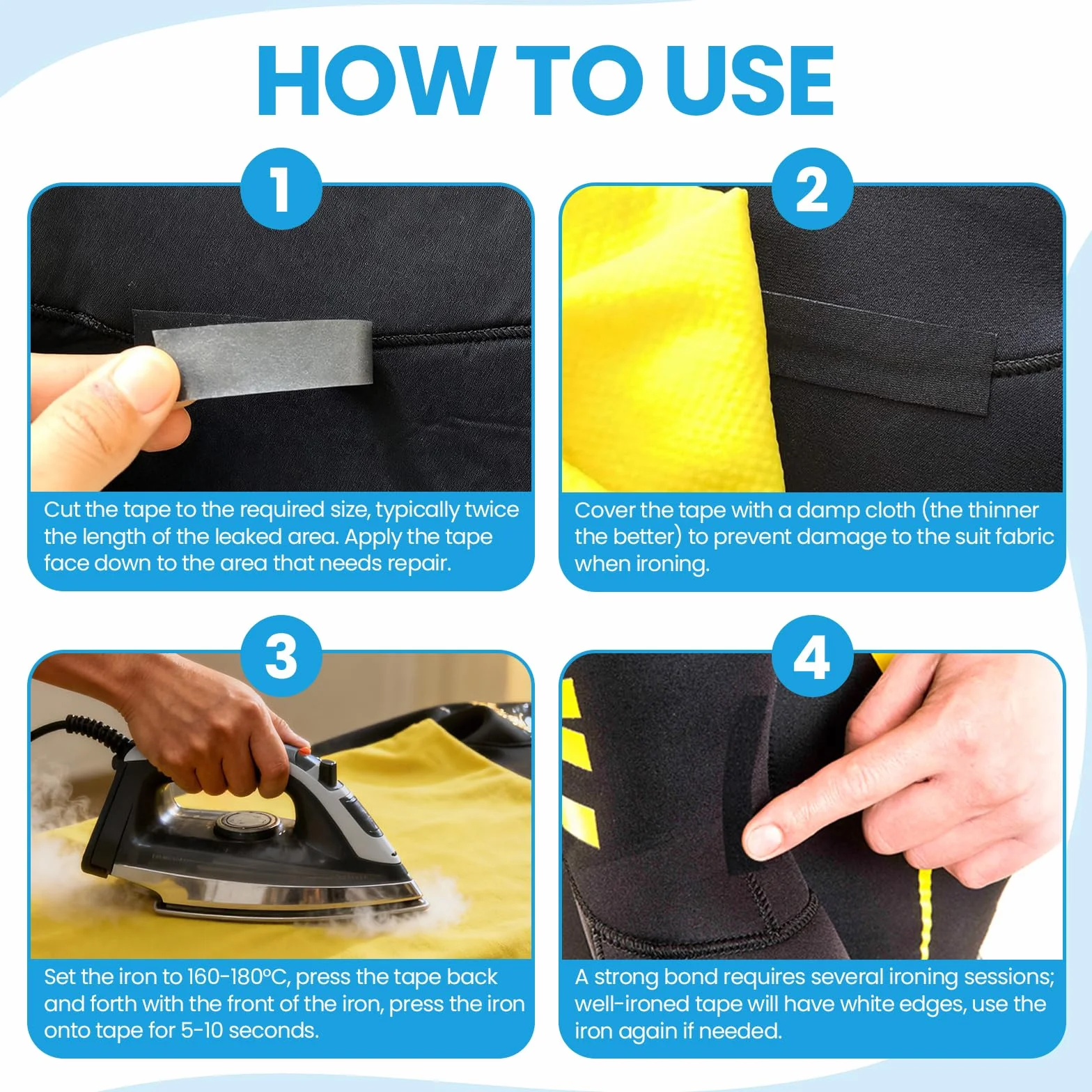 HOW TO USE

1

Cut the tape to the required size, typically twice the length of the leaked area. Apply the tape face down to the area that needs repair.

2

Cover the tape with a damp cloth (the thinner the better) to prevent damage to the suit fabric when ironing.

3

Set the iron to 160-180°C, press the tape back and forth with the front of the iron, press the iron onto tape for 5-10 seconds.

4

A strong bond requires several ironing sessions; well-ironed tape will have white edges, use the iron again if needed.