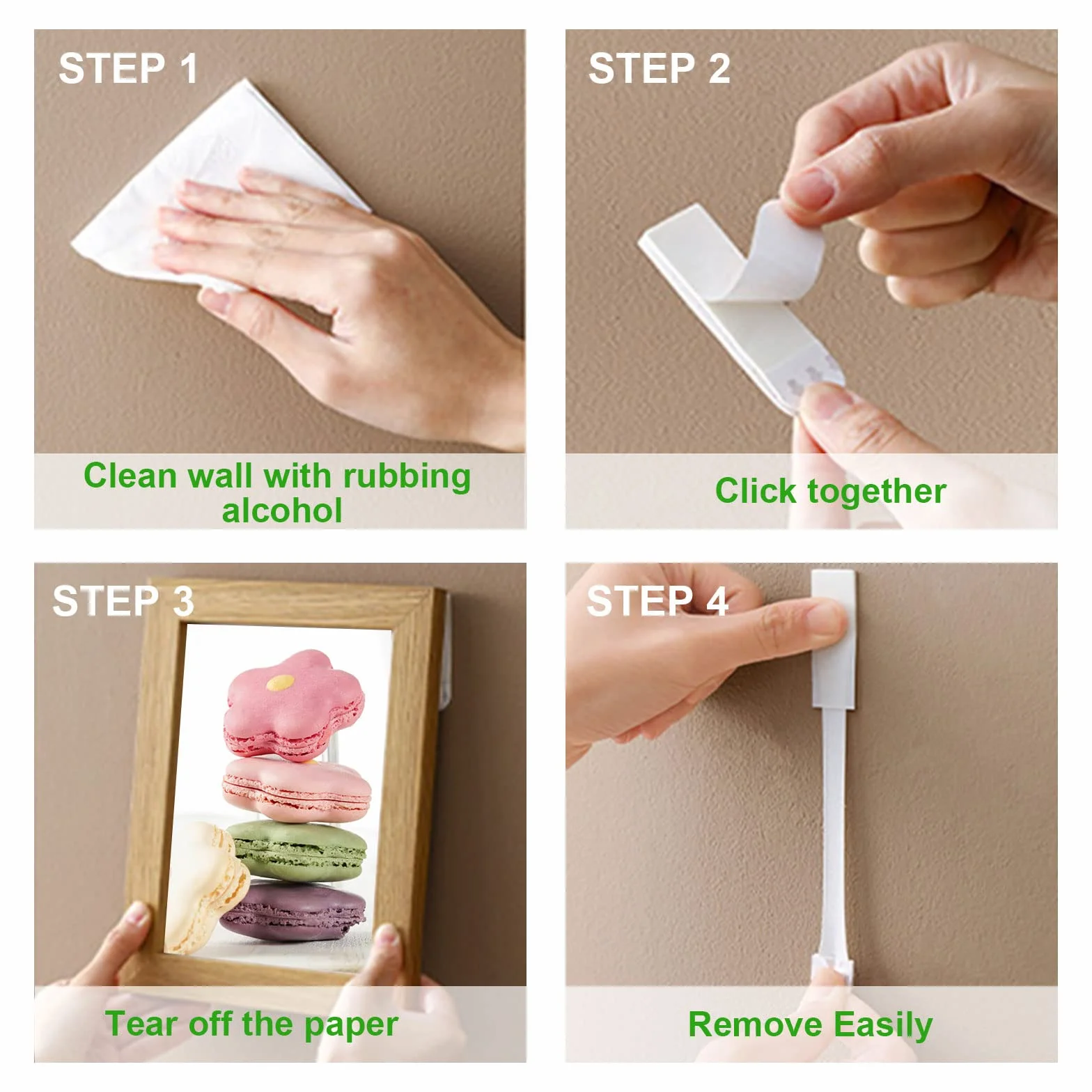 STEP 1

Clean wall with rubbing alcohol

STEP 2

Click together

STEP 3

Tear off the paper

STEP 4

Remove Easily