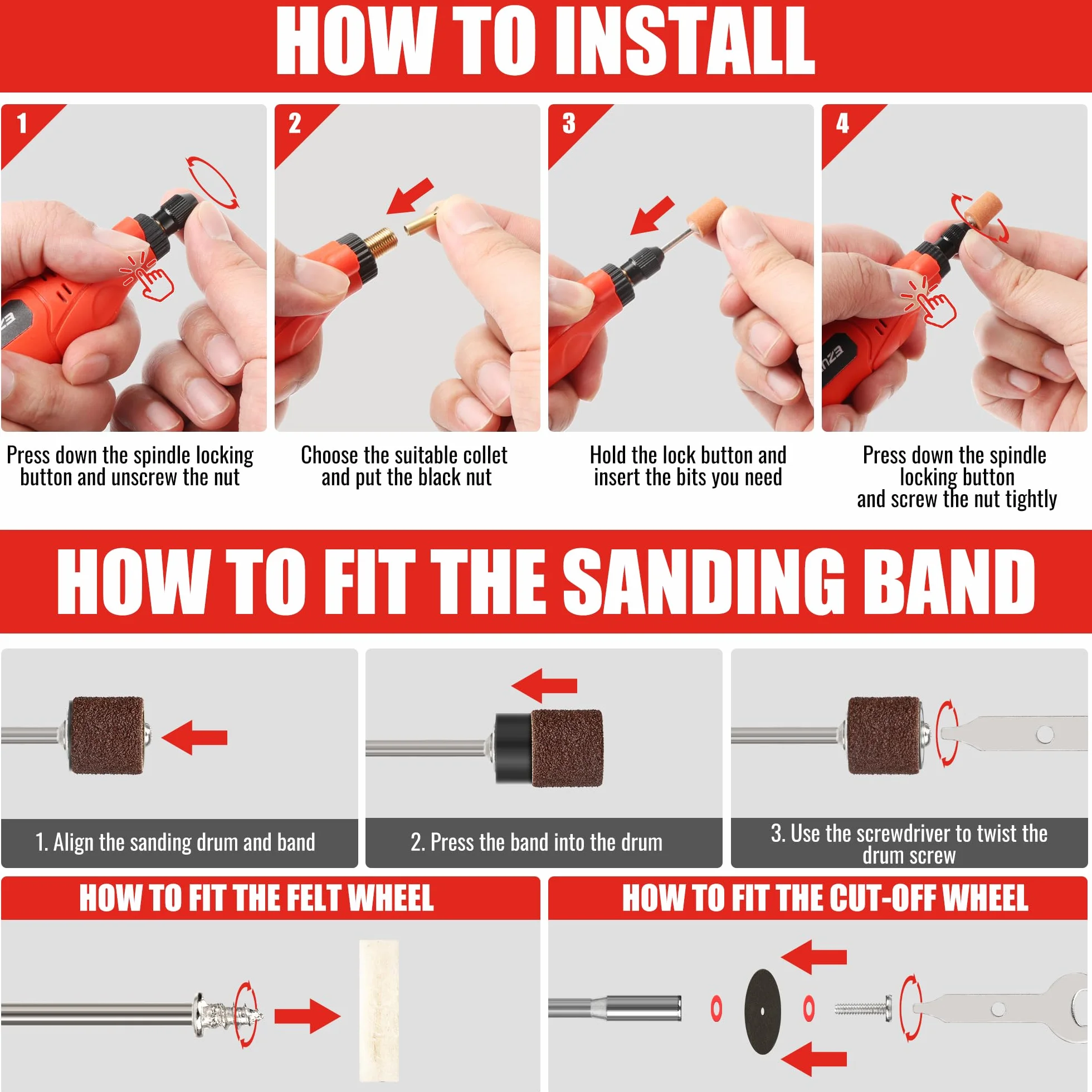 HOW TO INSTALL

1

Press down the spindle locking button and unscrew the nut

2

Choose the suitable collet and put the black nut

3

Hold the lock button and insert the bits you need

4

Press down the spindle locking button and screw the nut tightly

HOW TO FIT THE SANDING BAND

1. Align the sanding drum and band

2. Press the band into the drum

3. Use the screwdriver to twist the drum screw

HOW TO FIT THE FELT WHEEL

HOW TO FIT THE CUT-OFF WHEEL