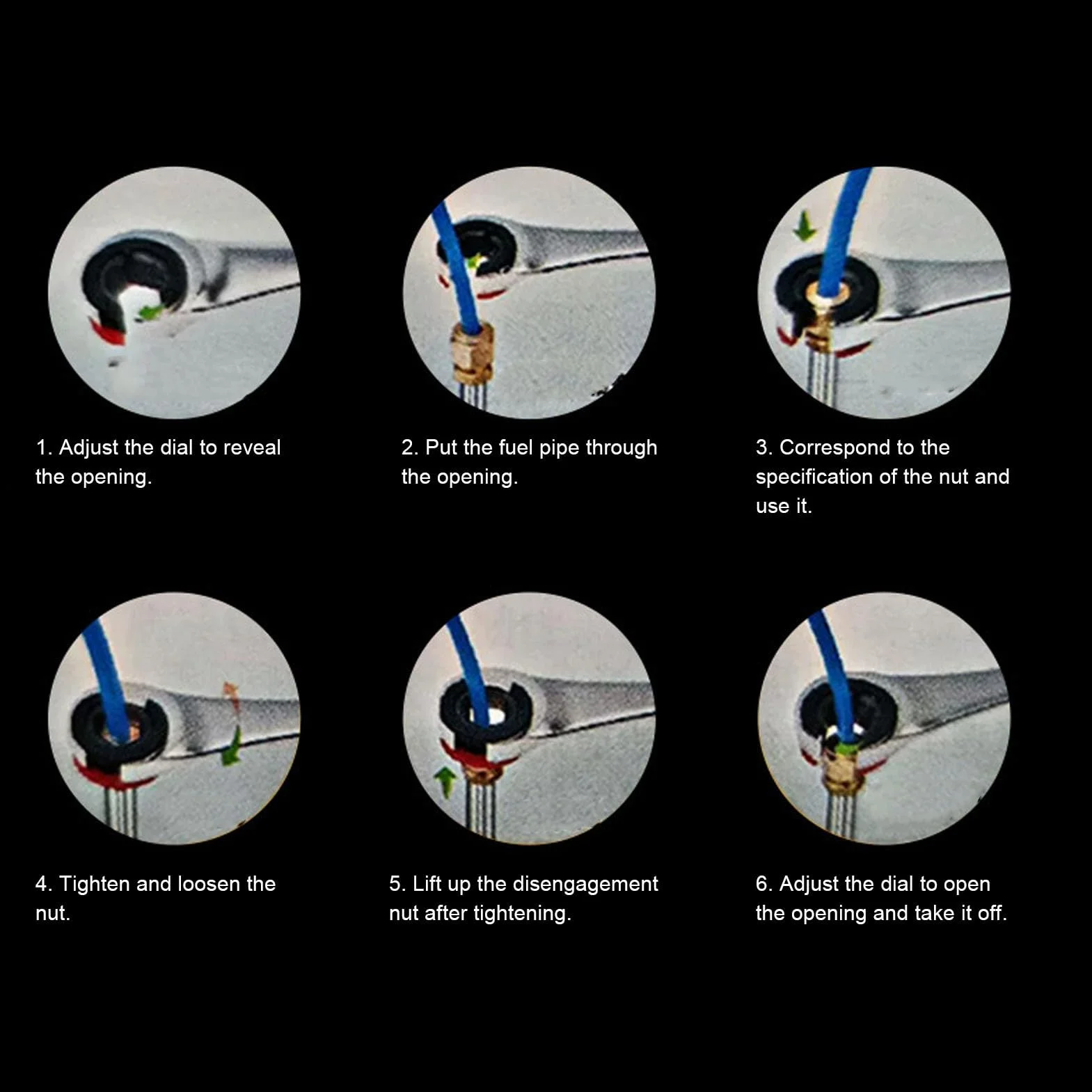 1. Adjust the dial to reveal the opening.

2. Put the fuel pipe through the opening.

3. Correspond to the specification of the nut and use it.

4. Tighten and loosen the nut.

5. Lift up the disengagement nut after tightening.

6. Adjust the dial to open the opening and take it off.