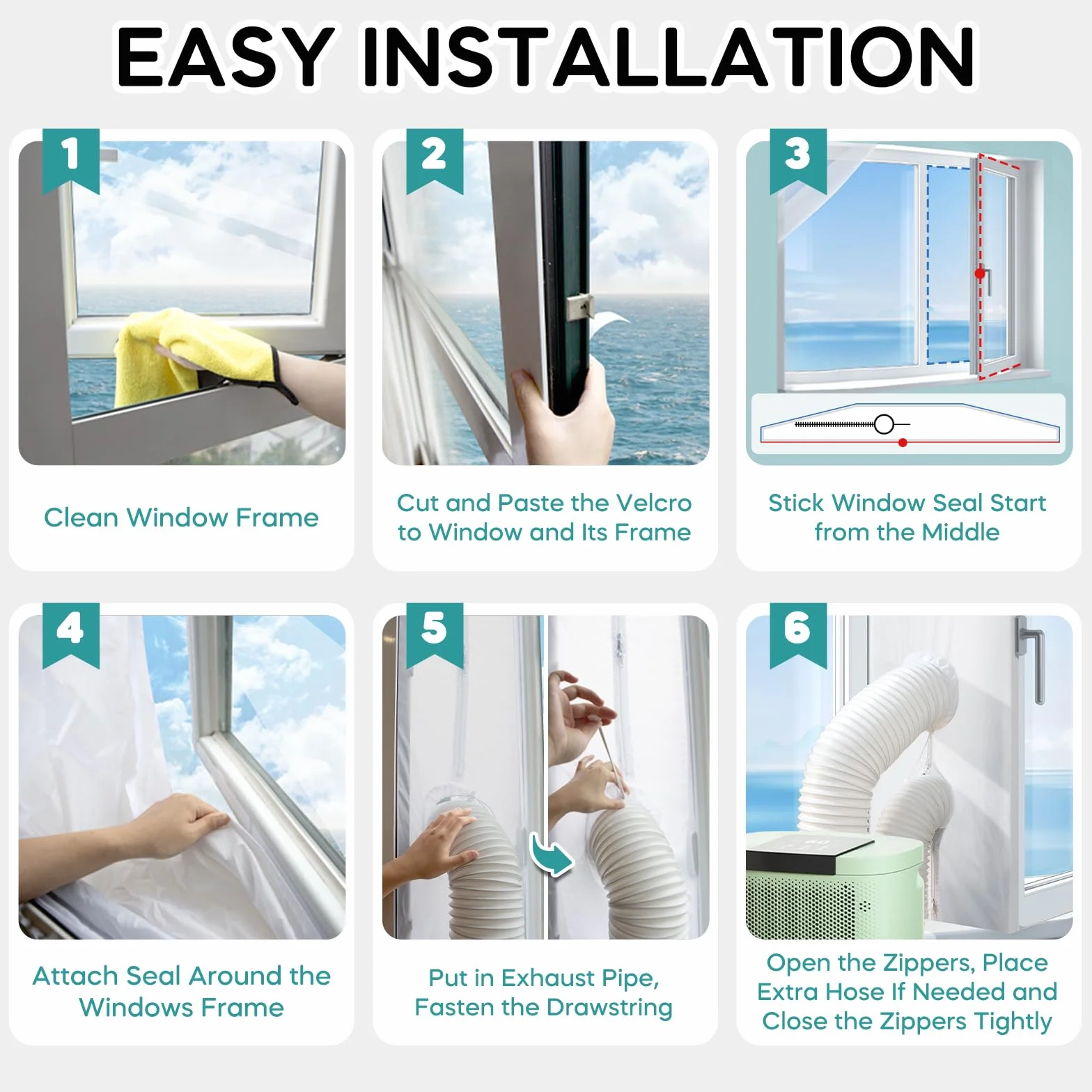 EASY INSTALLATION

1

Clean Window Frame

2

Cut and Paste the Velcro to Window and Its Frame

3

Stick Window Seal Start from the Middle

4

Attach Seal Around the Windows Frame

5

Put in Exhaust Pipe, Fasten the Drawstring

6

Open the Zippers, Place Extra Hose If Needed and Close the Zippers Tightly