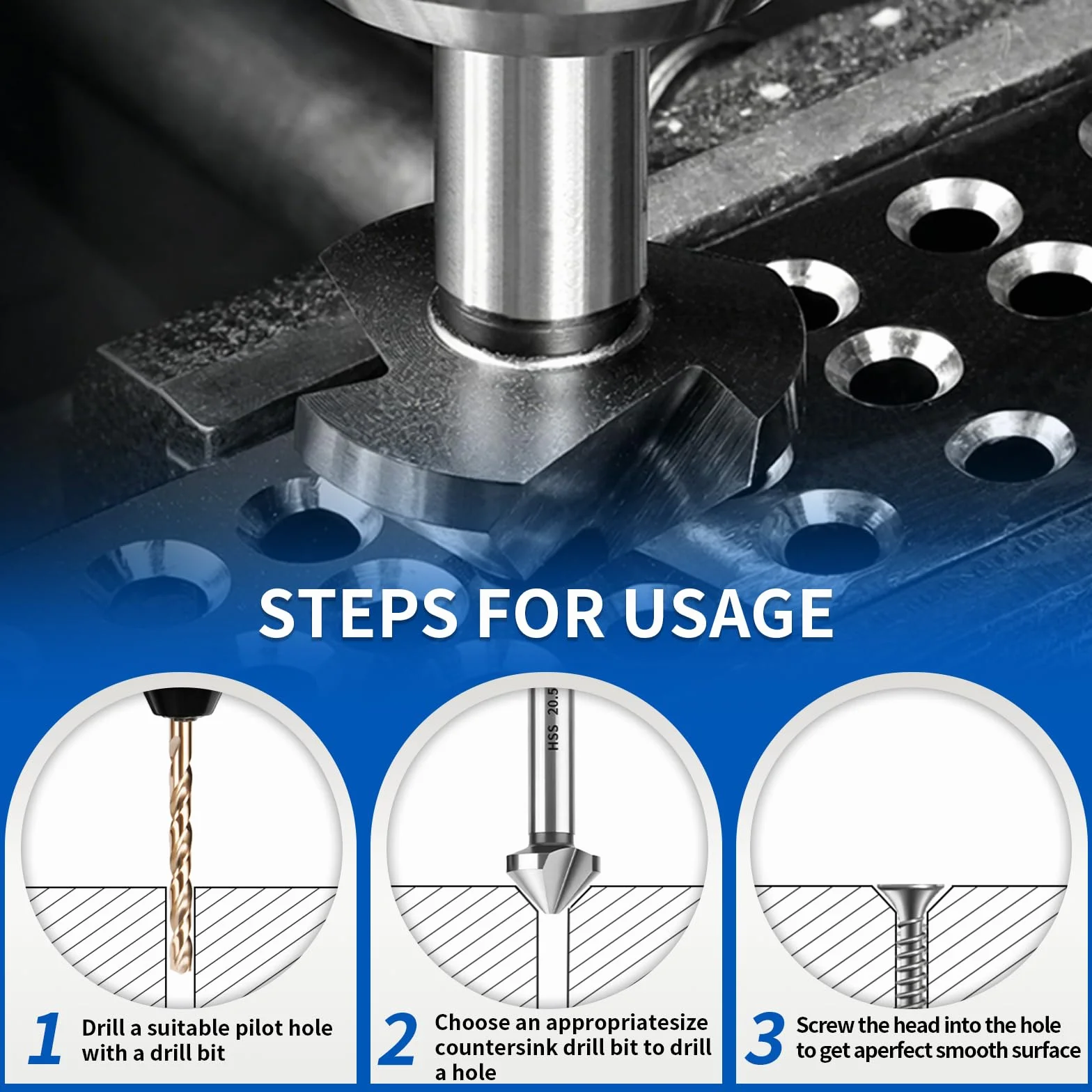 STEPS FOR USAGE

HSS 20.5

1 Drill a suitable pilot hole with a drill bit

2 Choose an appropriatesize countersink drill bit to drill a hole

3 Screw the head into the hole to get aperfect smooth surface