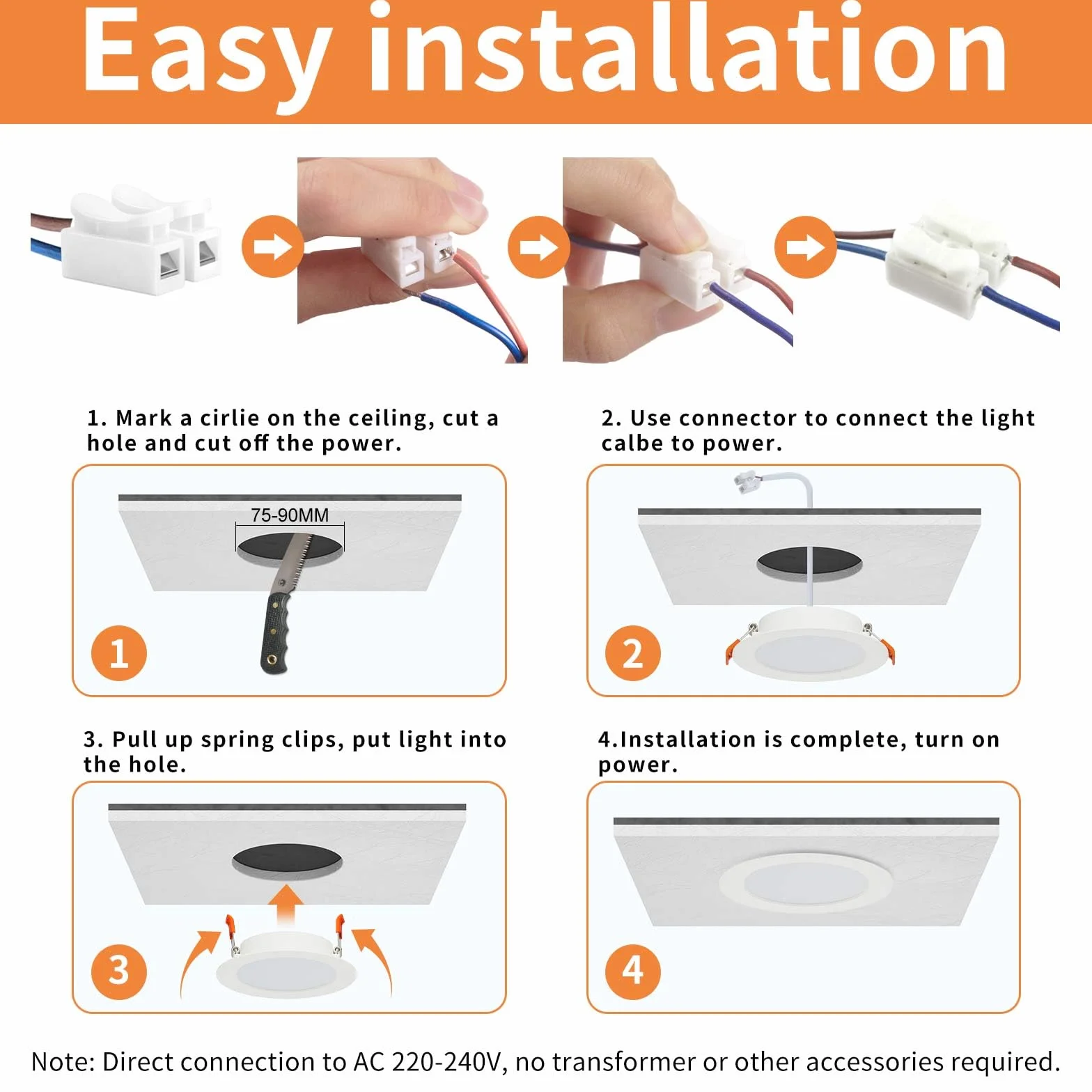 Easy installation

1. Mark a cirlie on the ceiling, cut a hole and cut off the power.

75-90MM

1

2. Use connector to connect the light calbe to power.

2

3. Pull up spring clips, put light into the hole.

3

4.Installation is complete, turn on power.

4

Note: Direct connection to AC 220-240V, no transformer or other accessories required.