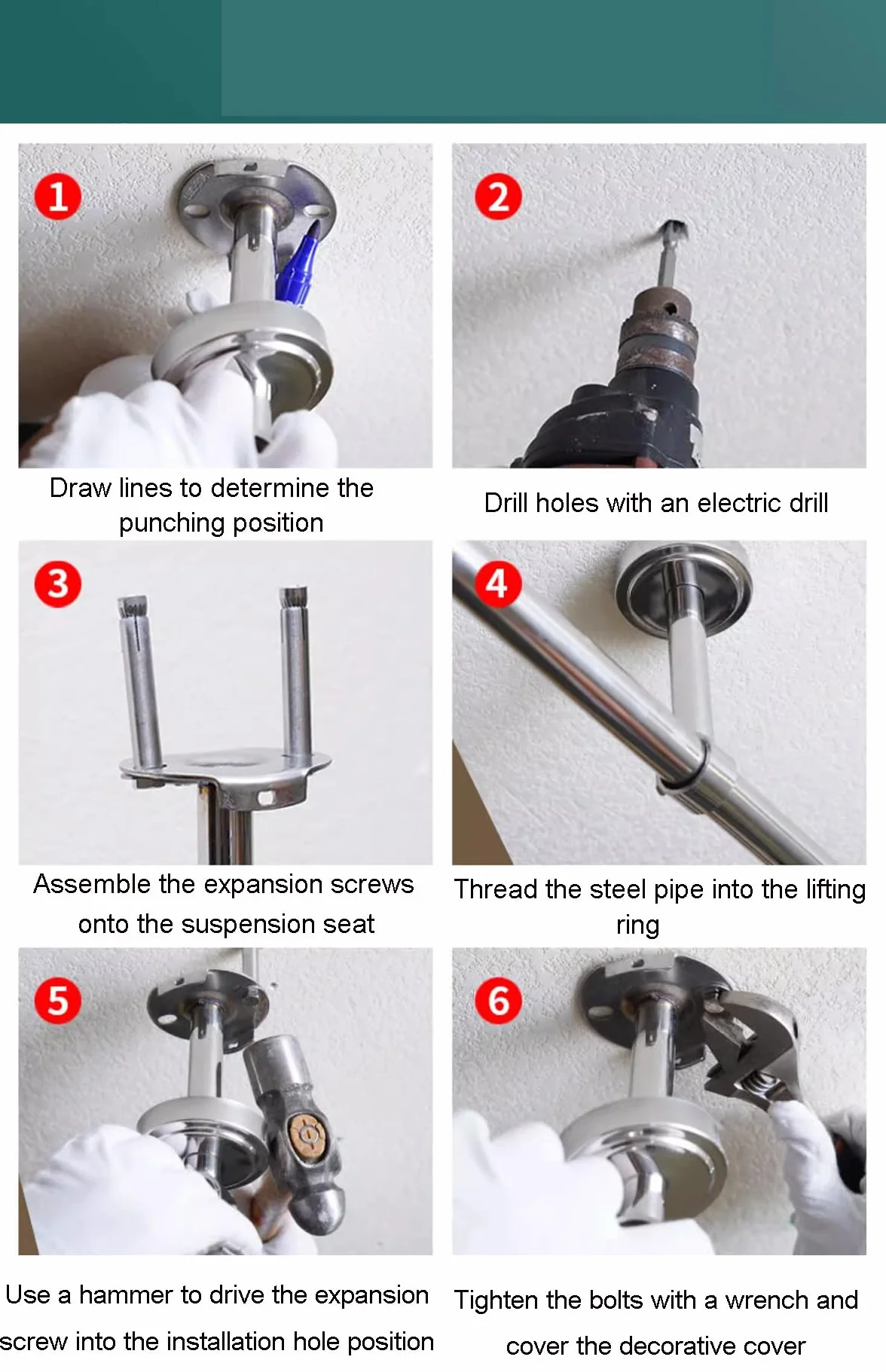 1

Draw lines to determine the punching position

2

Drill holes with an electric drill

3

Assemble the expansion screws onto the suspension seat

4

Thread the steel pipe into the lifting ring

5

Use a hammer to drive the expansion screw into the installation hole position

6

Tighten the bolts with a wrench and cover the decorative cover