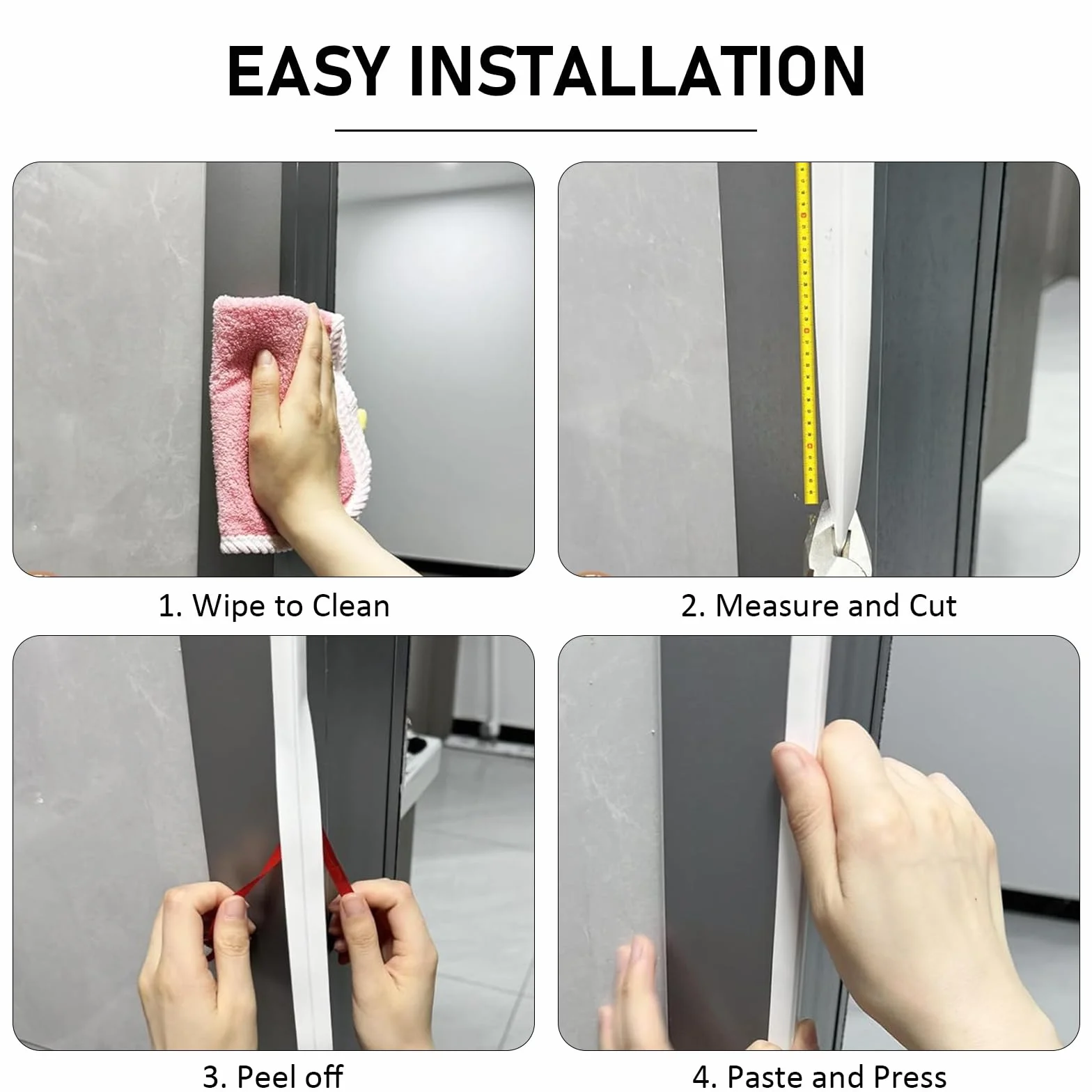 EASY INSTALLATION

1. Wipe to Clean

2. Measure and Cut

3. Peel off

4. Paste and Press