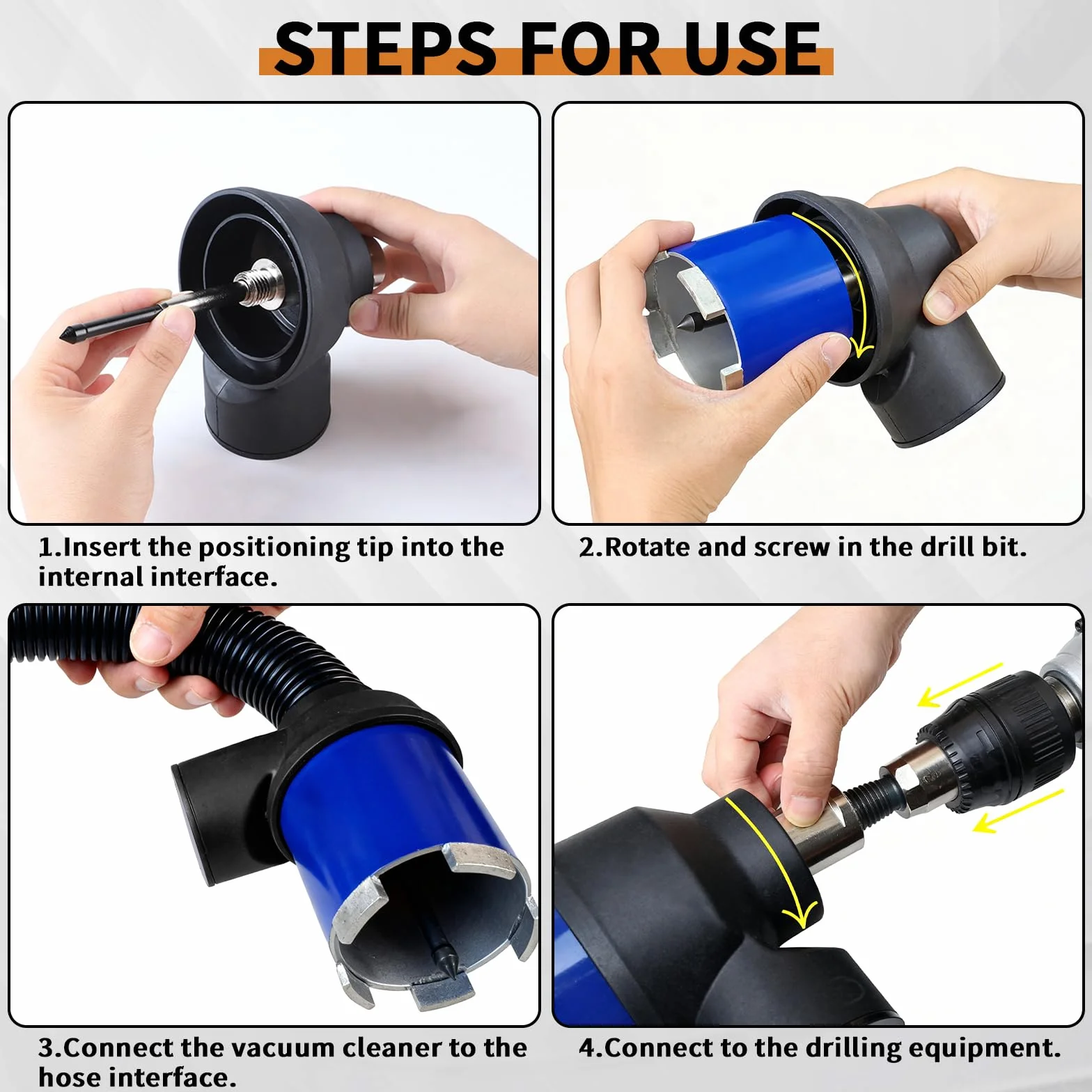 STEPS FOR USE

1.Insert the positioning tip into the internal interface.

2.Rotate and screw in the drill bit.

3.Connect the vacuum cleaner to the hose interface.

4.Connect to the drilling equipment.