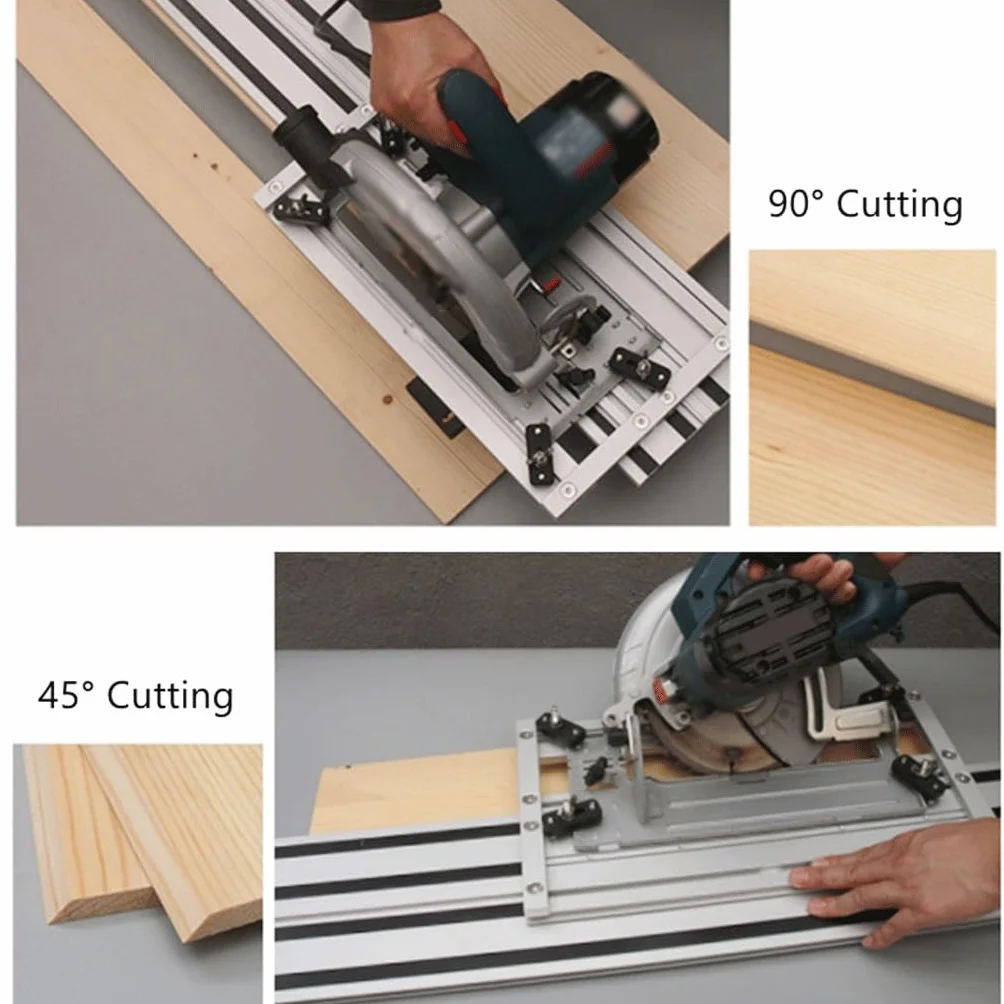 90° Cutting

45° Cutting