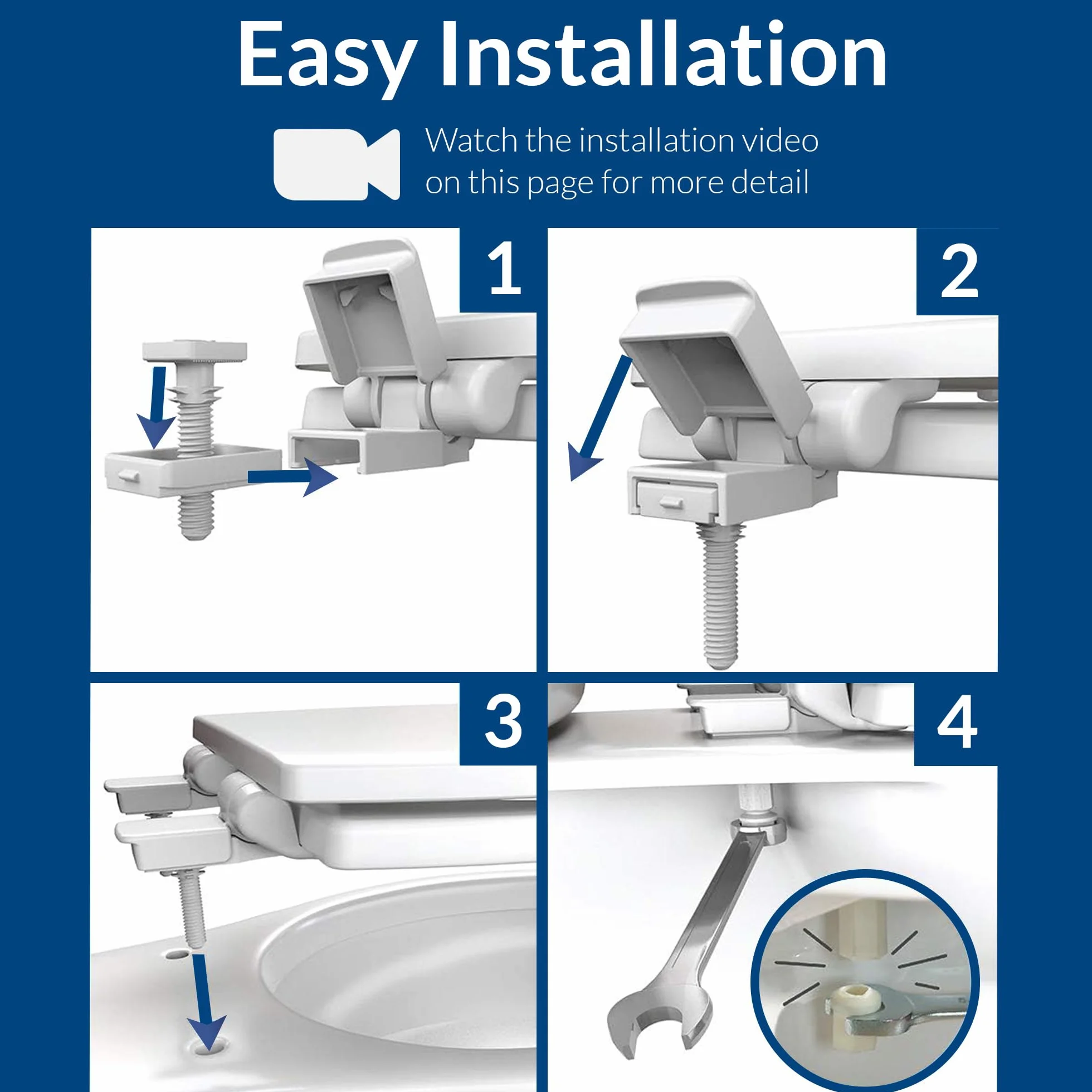 Easy Installation

Watch the installation video on this page for more detail

1

2

3

4