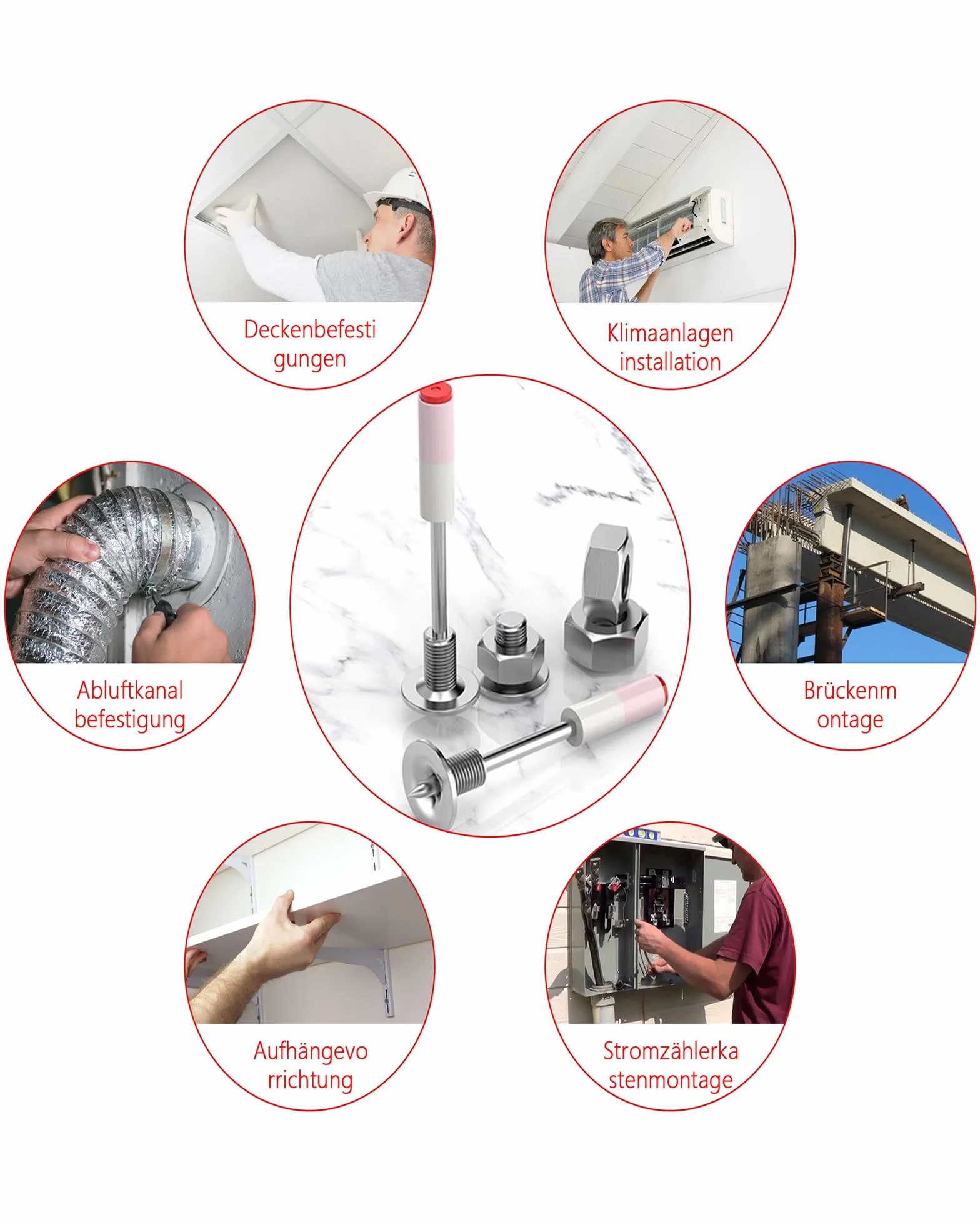 Deckenbefesti gungen

Klimaanlagen installation

Abluftkanal befestigung

Brückenm ontage

Aufhängevo rrichtung

Stromzählerka stenmontage