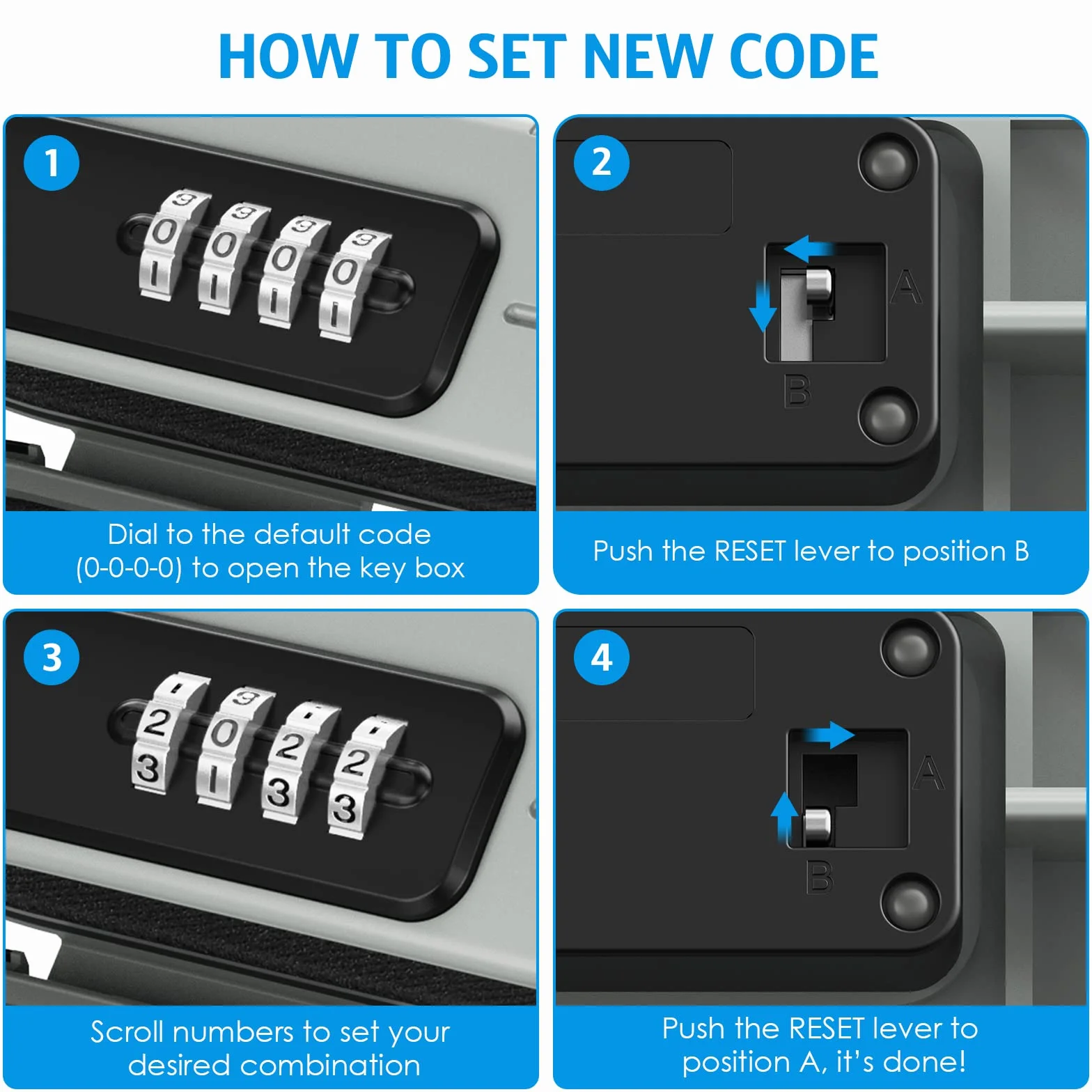 HOW TO SET NEW CODE

1

9 9 9 9
0 0 0 0
1 1 1 1

Dial to the default code (0-0-0-0) to open the key box

2

A
B

Push the RESET lever to position B

3

1 9 1 1
2 0 2 2
3 1 3 3

Scroll numbers to set your desired combination

4

A
B

Push the RESET lever to position A, it's done!