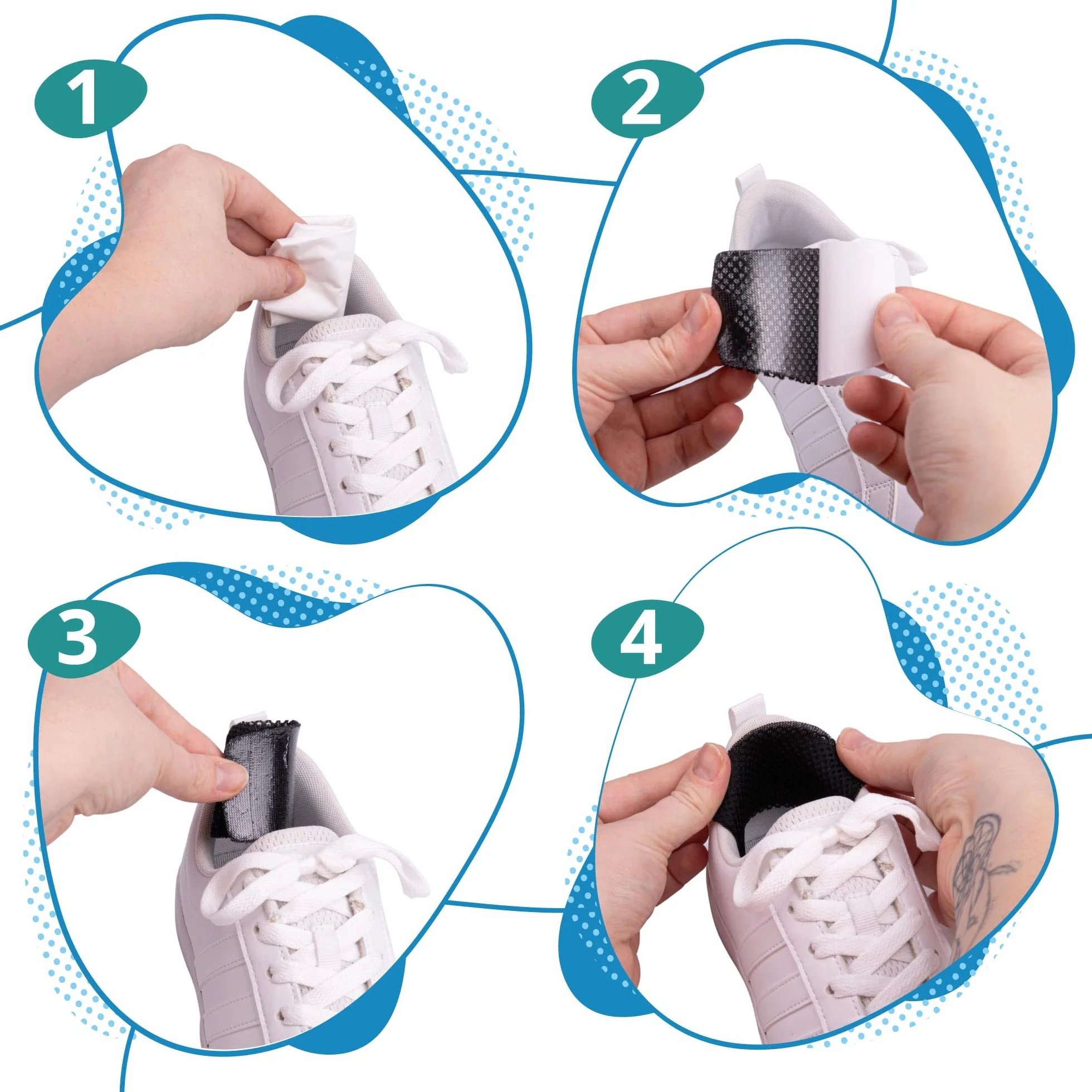 1

2

3

4