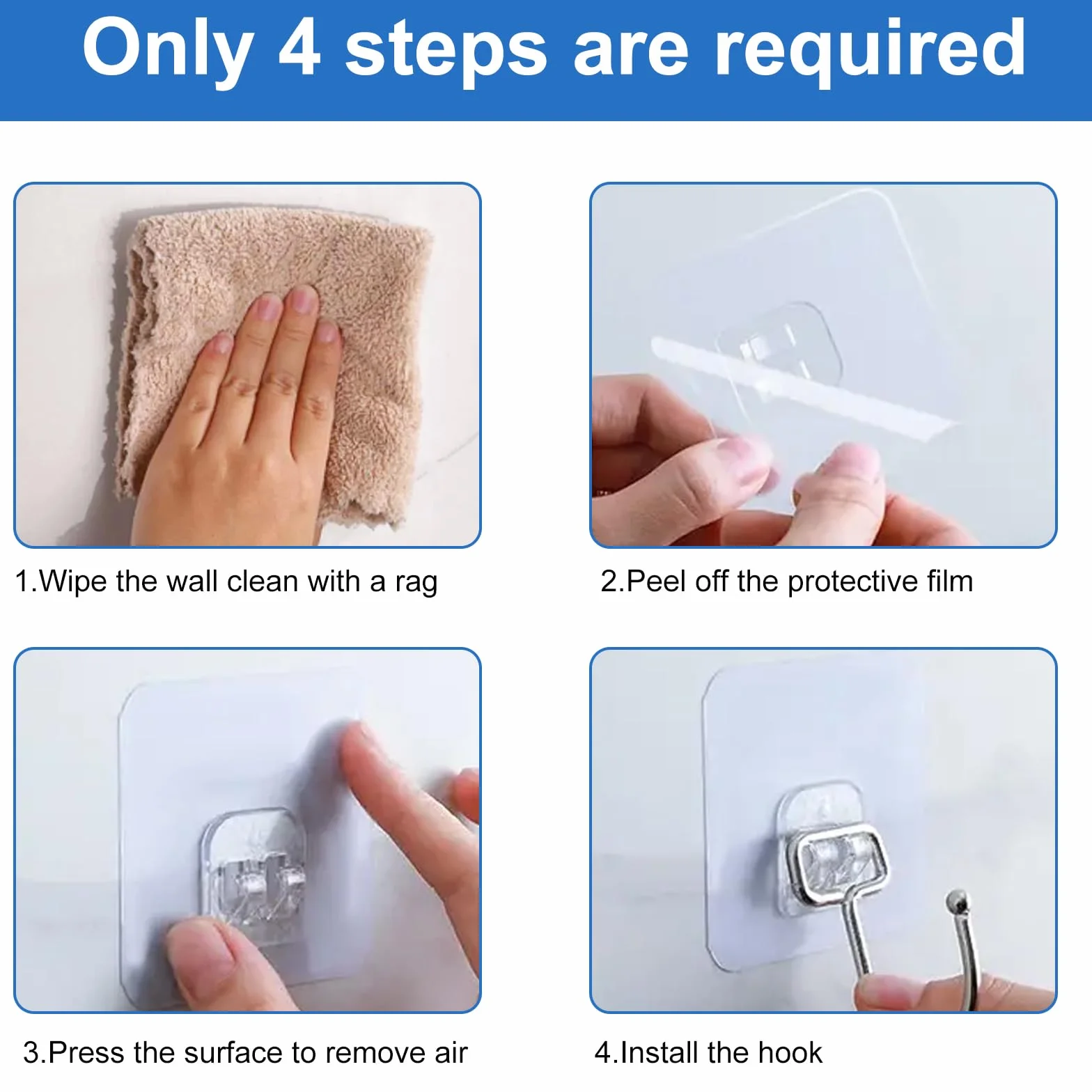 Only 4 steps are required

1.Wipe the wall clean with a rag

2.Peel off the protective film

3.Press the surface to remove air

4.Install the hook