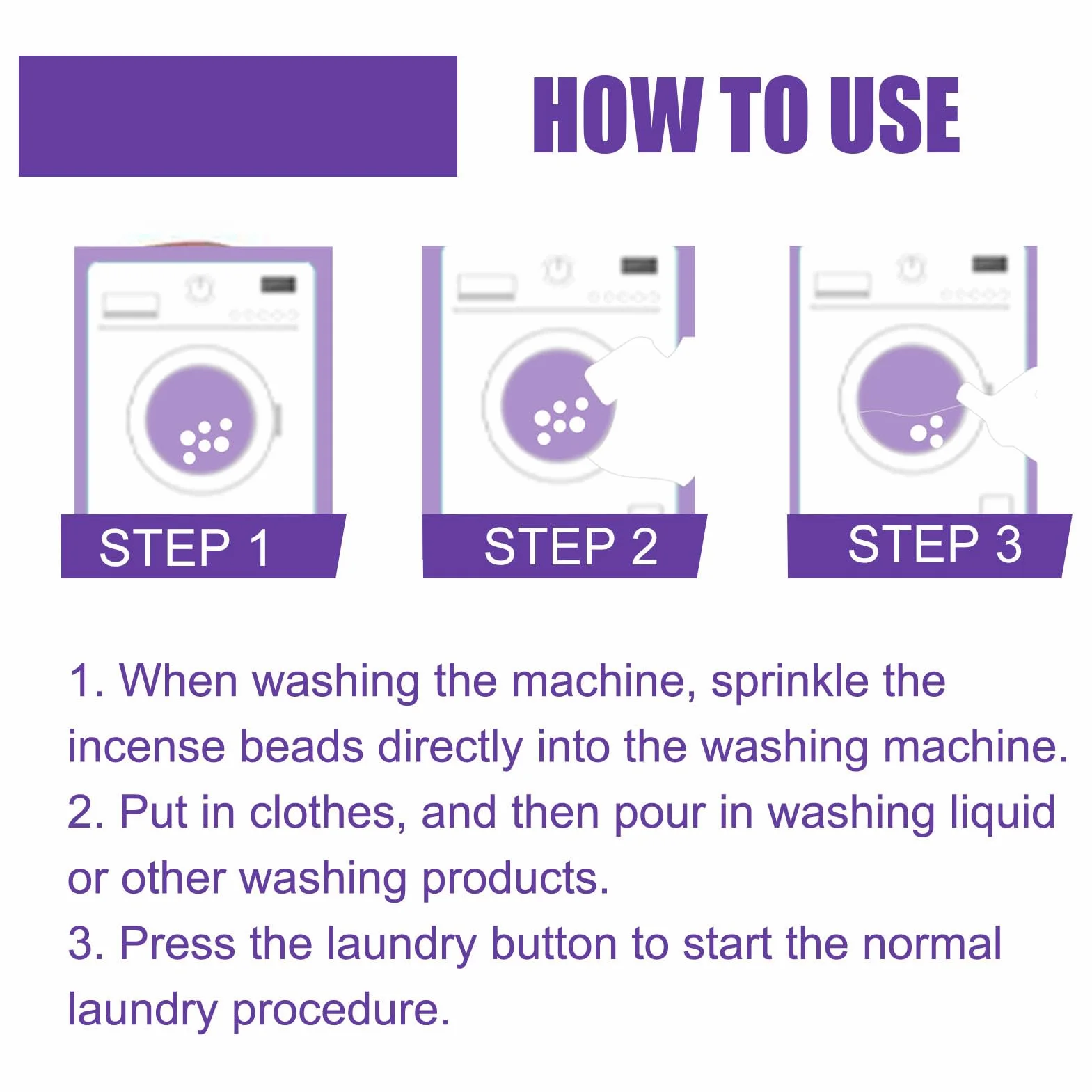 HOW TO USE

STEP 1

STEP 2

STEP 3

1. When washing the machine, sprinkle the incense beads directly into the washing machine.
2. Put in clothes, and then pour in washing liquid or other washing products.
3. Press the laundry button to start the normal laundry procedure.