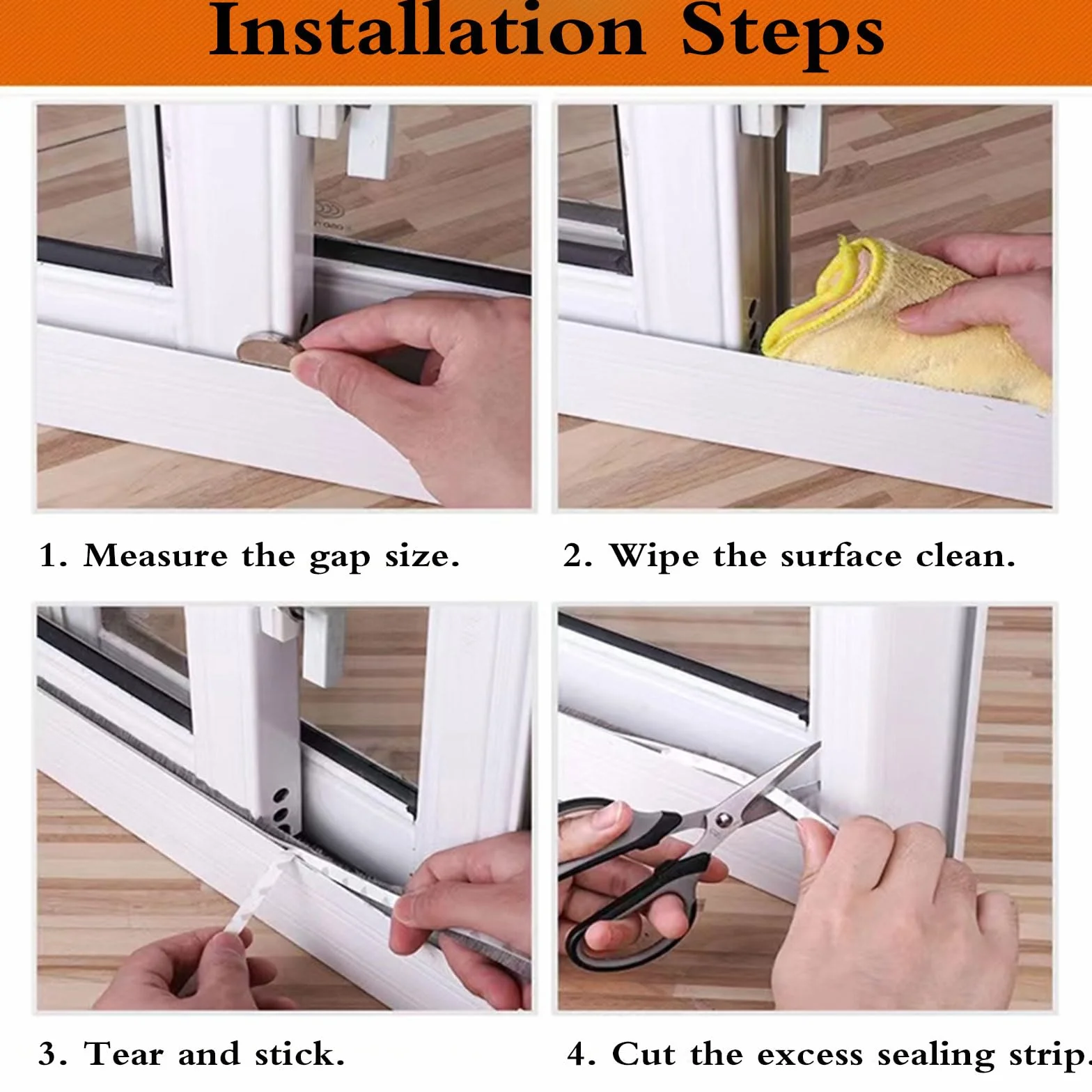 Installation Steps

1. Measure the gap size.

2. Wipe the surface clean.

3. Tear and stick.

4. Cut the excess sealing strip.