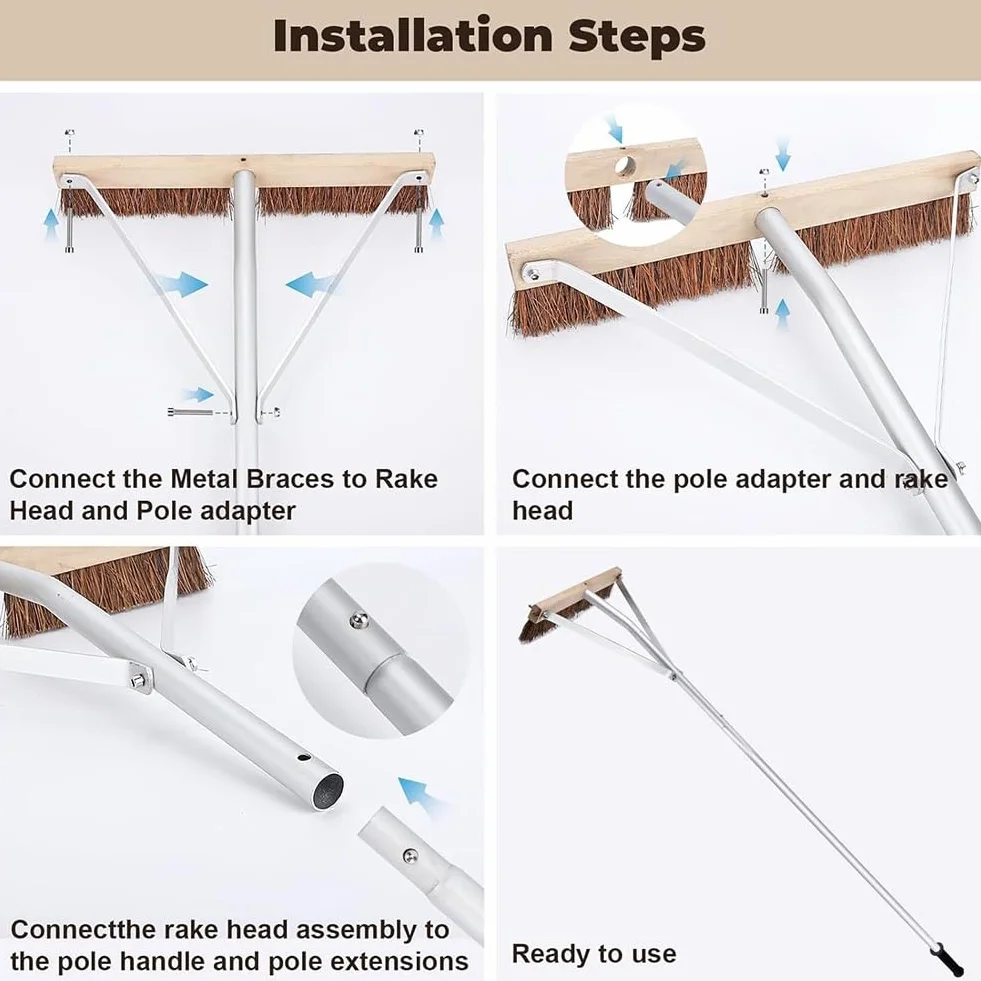 Installation Steps

Connect the Metal Braces to Rake Head and Pole adapter

Connect the pole adapter and rake head

Connectthe rake head assembly to the pole handle and pole extensions

Ready to use