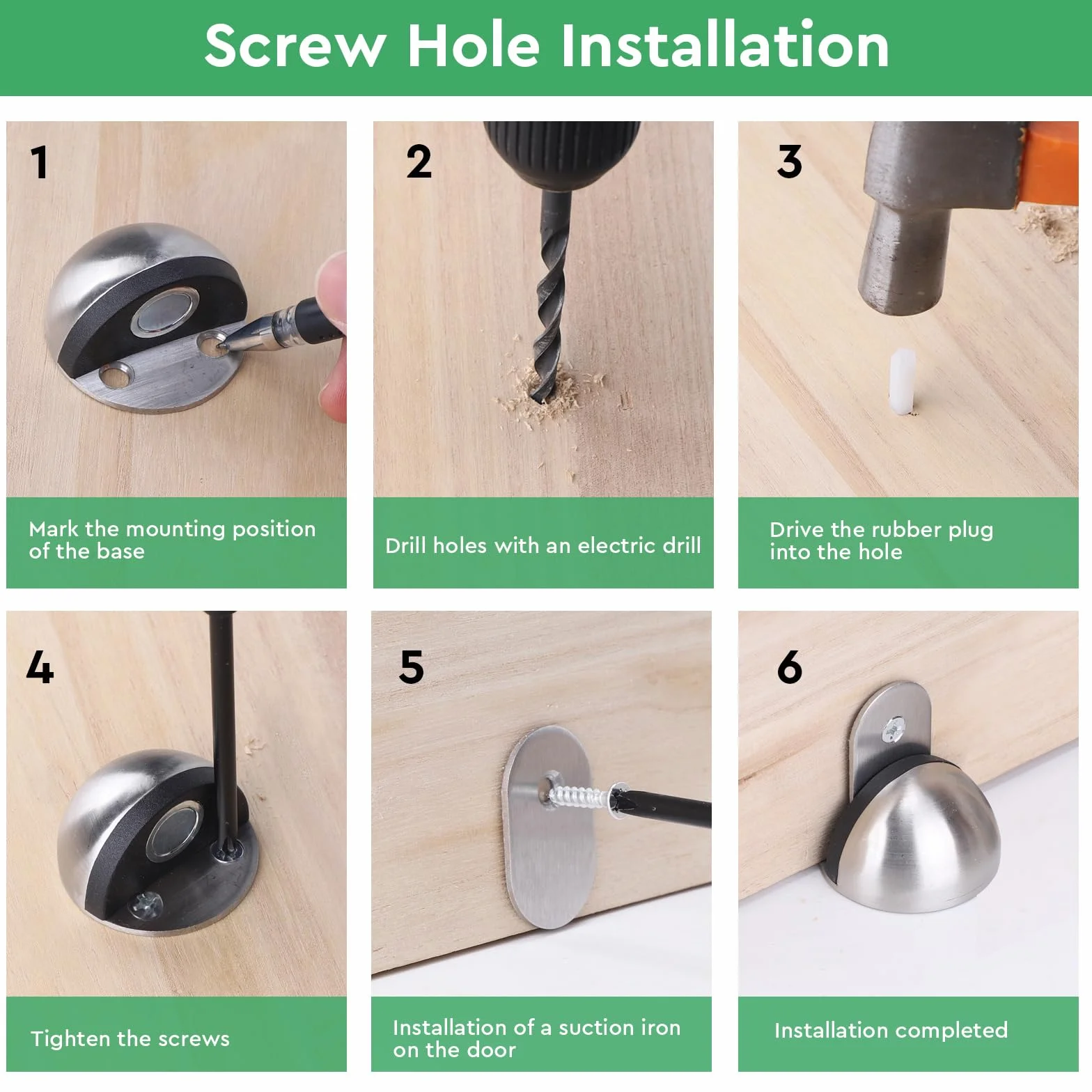 Screw Hole Installation

1

Mark the mounting position of the base

2

Drill holes with an electric drill

3

Drive the rubber plug into the hole

4

Tighten the screws

5

Installation of a suction iron on the door

6

Installation completed