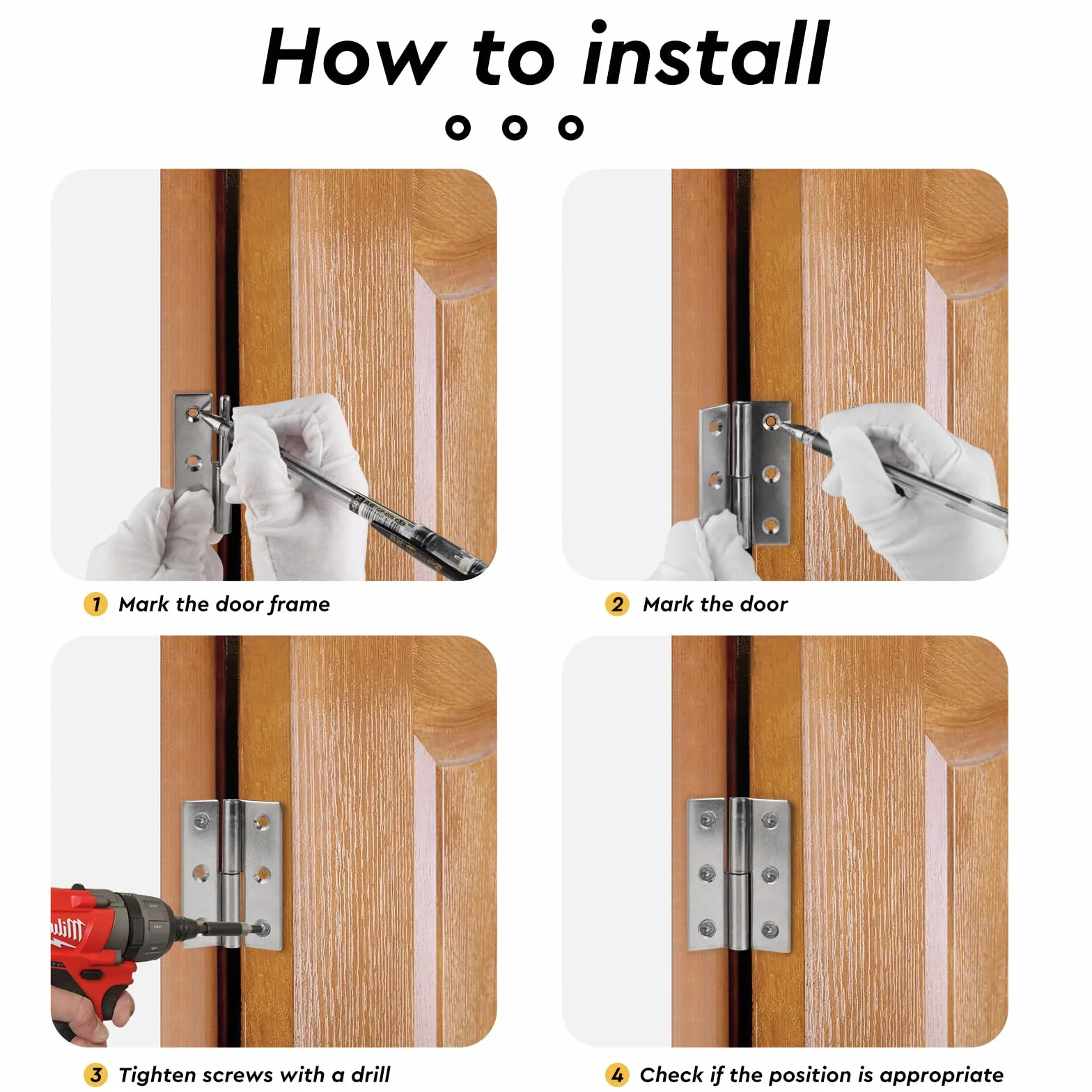 How to install

1 Mark the door frame

2 Mark the door

3 Tighten screws with a drill

4 Check if the position is appropriate