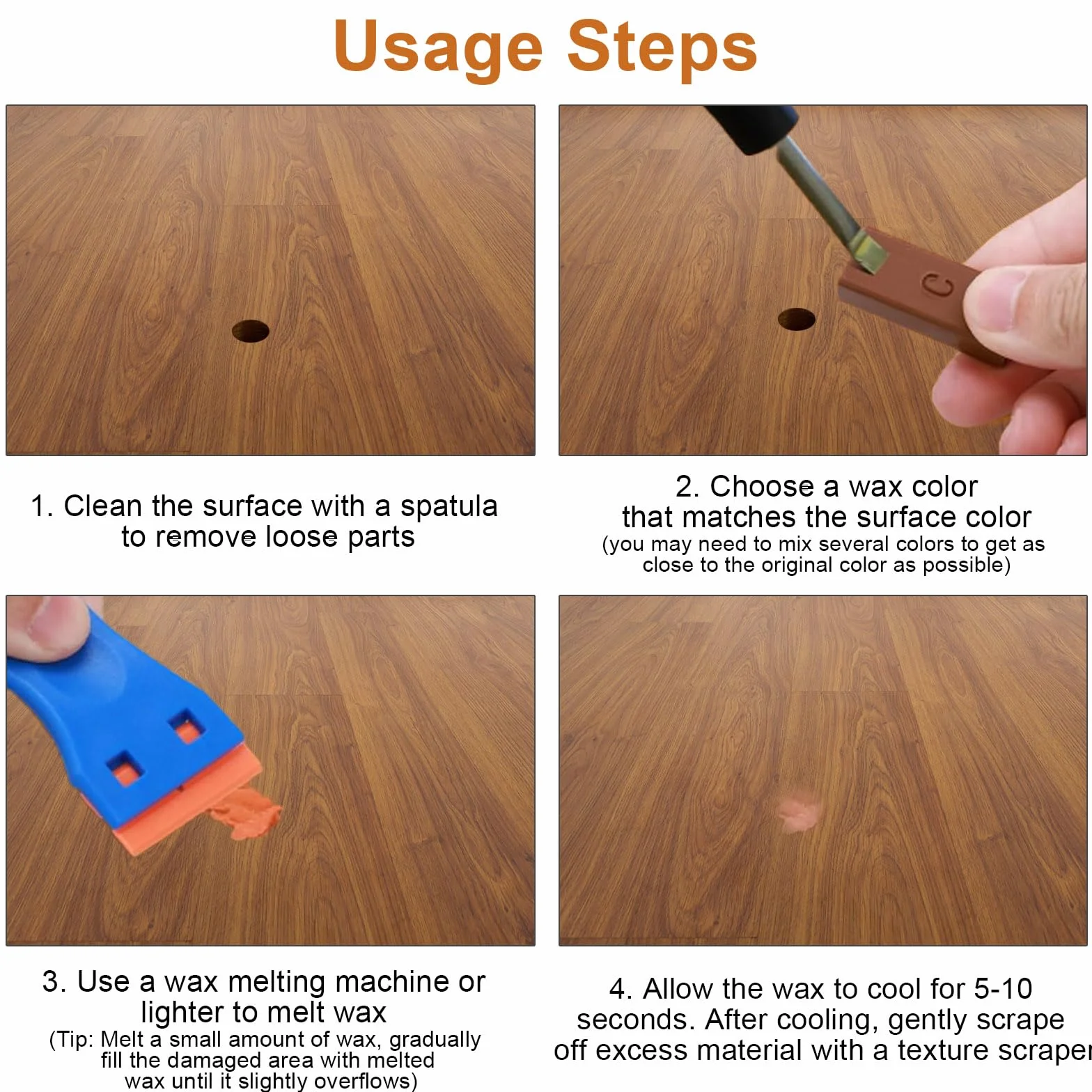 Usage Steps

C

1. Clean the surface with a spatula to remove loose parts

2. Choose a wax color that matches the surface color
(you may need to mix several colors to get as close to the original color as possible)

3. Use a wax melting machine or lighter to melt wax
(Tip: Melt a small amount of wax, gradually fill the damaged area with melted wax until it slightly overflows)

4. Allow the wax to cool for 5-10 seconds. After cooling, gently scrape off excess material with a texture scraper