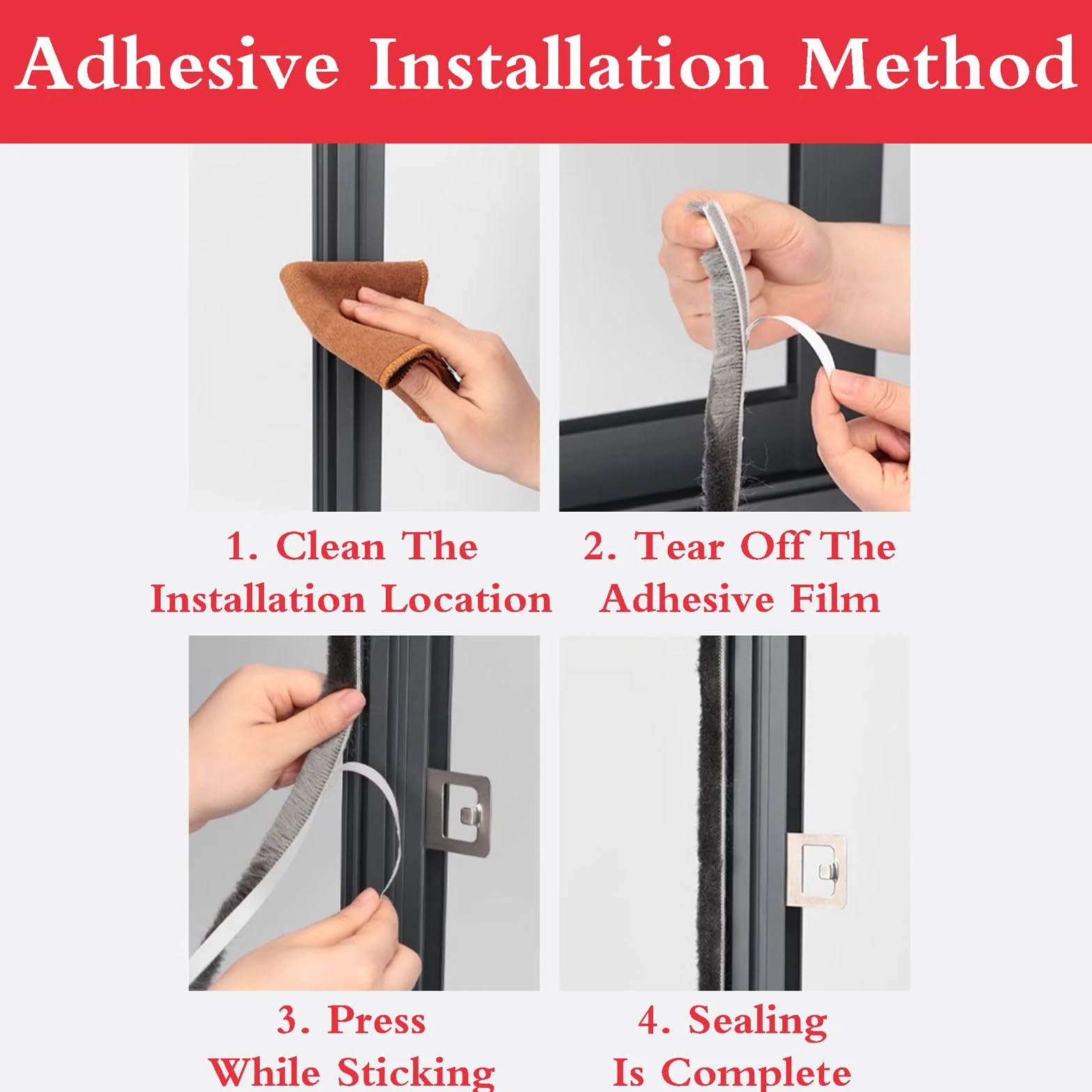 Adhesive Installation Method

1. Clean The Installation Location

2. Tear Off The Adhesive Film

3. Press While Sticking

4. Sealing Is Complete