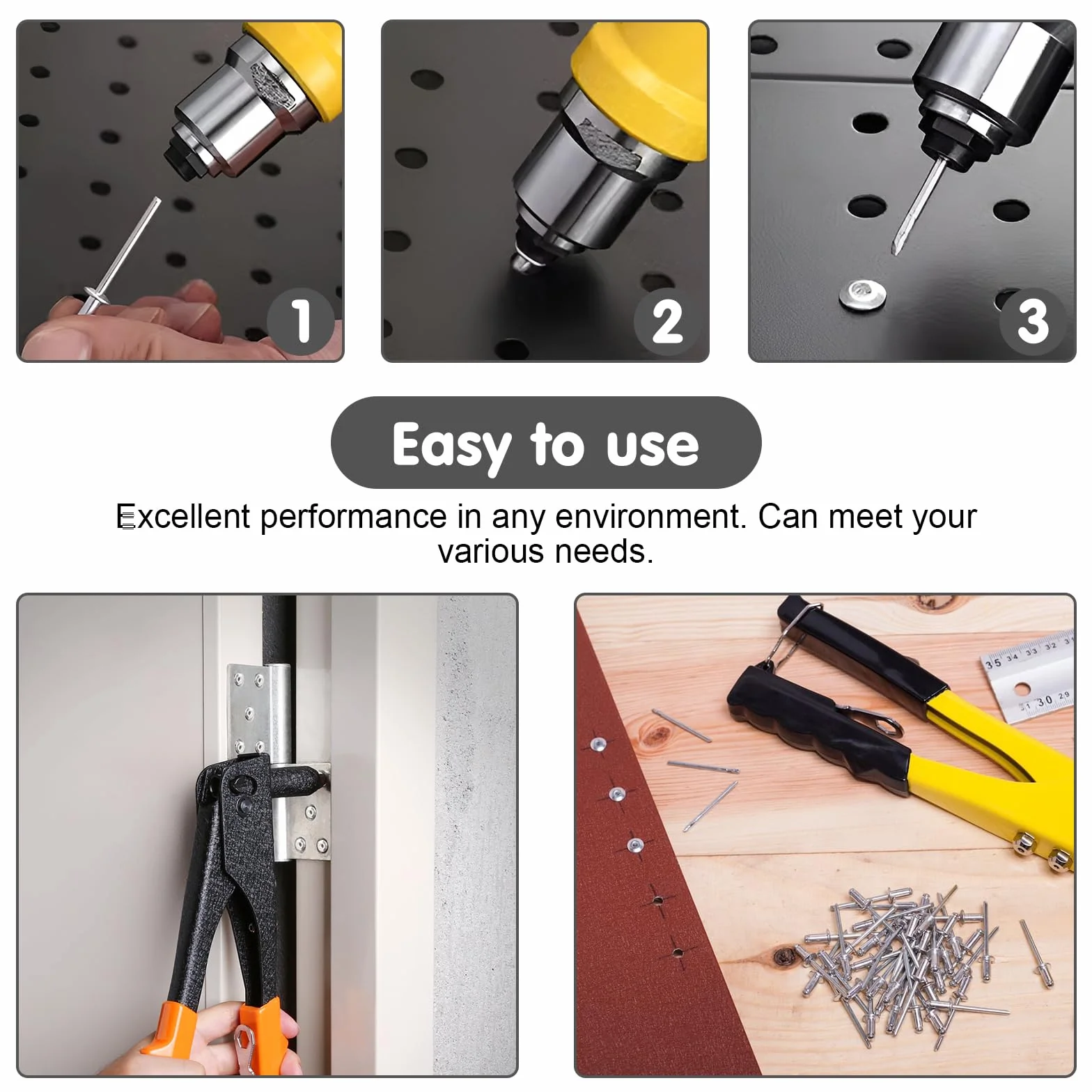 1

2

3

Easy to use

Excellent performance in any environment. Can meet your various needs.

35 34 33 32 31
31 30 29