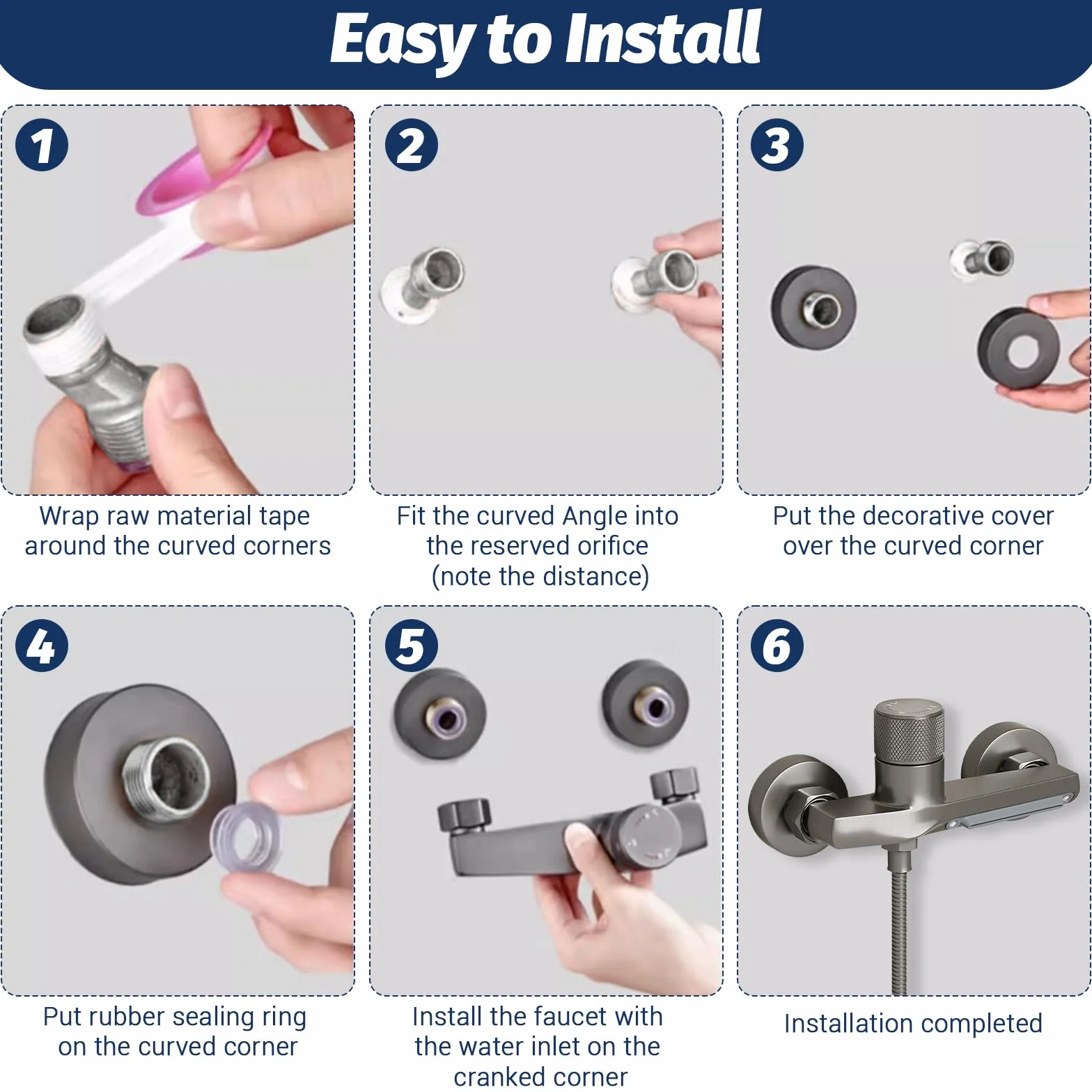 Easy to Install

1

Wrap raw material tape around the curved corners

2

Fit the curved Angle into the reserved orifice (note the distance)

3

Put the decorative cover over the curved corner

4

Put rubber sealing ring on the curved corner

5

Install the faucet with the water inlet on the cranked corner

6

Installation completed