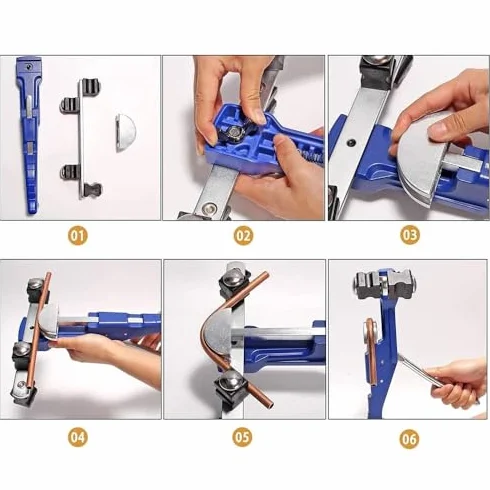 01

02

03

04

05

06