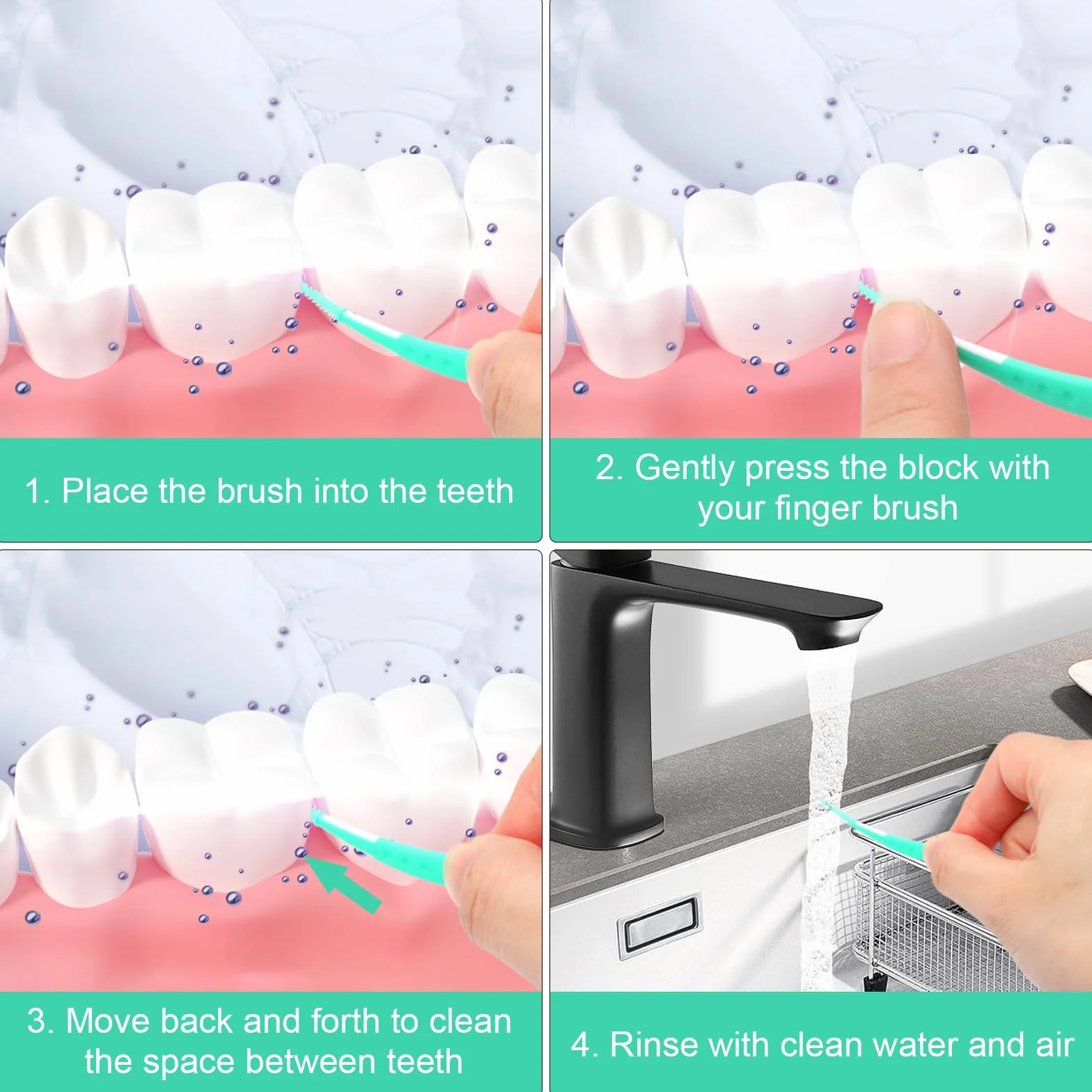 1. Place the brush into the teeth

2. Gently press the block with your finger brush

3. Move back and forth to clean the space between teeth

4. Rinse with clean water and air