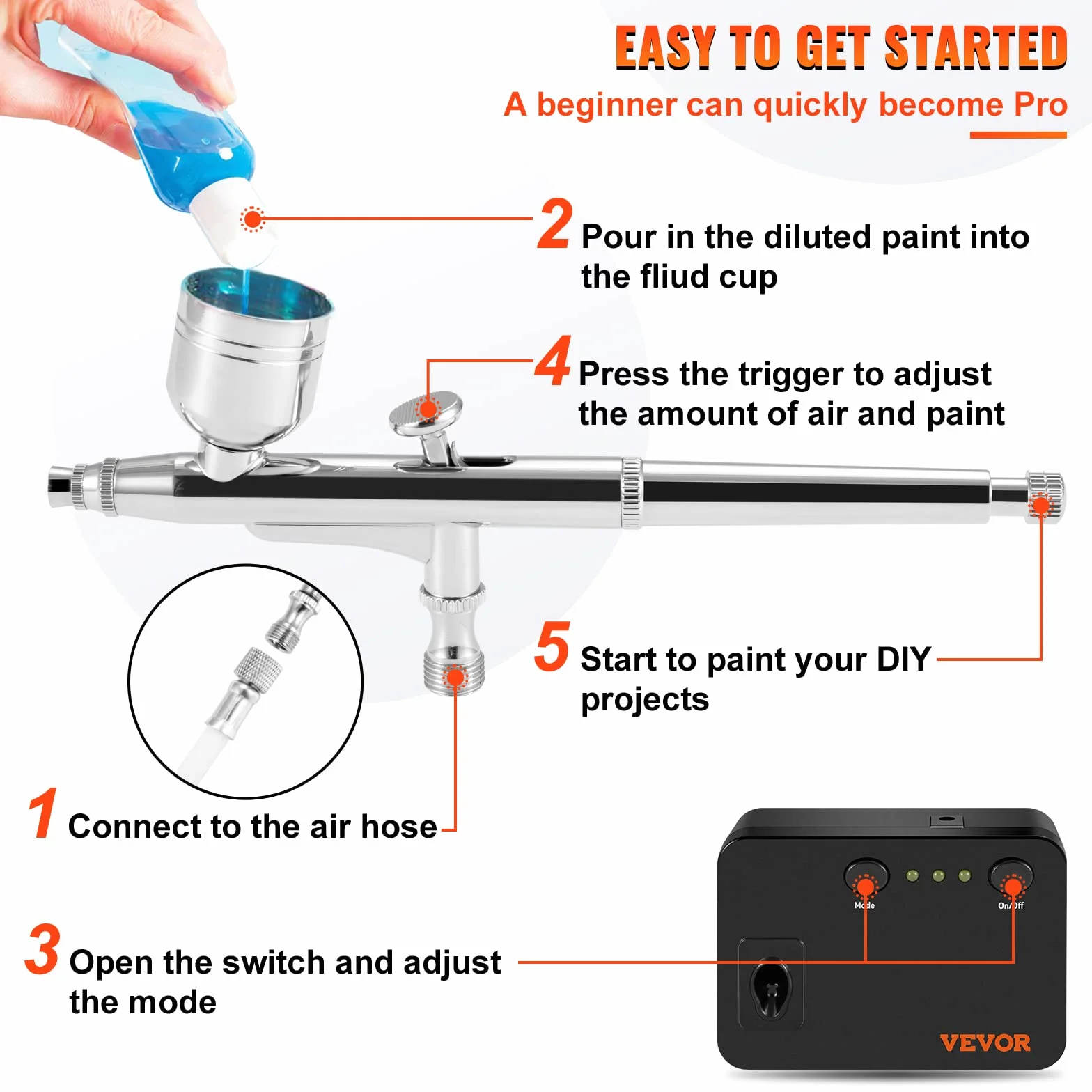 EASY TO GET STARTED
A beginner can quickly become Pro

2 Pour in the diluted paint into the fliud cup

4 Press the trigger to adjust the amount of air and paint

5 Start to paint your DIY projects

1 Connect to the air hose

3 Open the switch and adjust the mode

Mode
On/Off
VEVOR