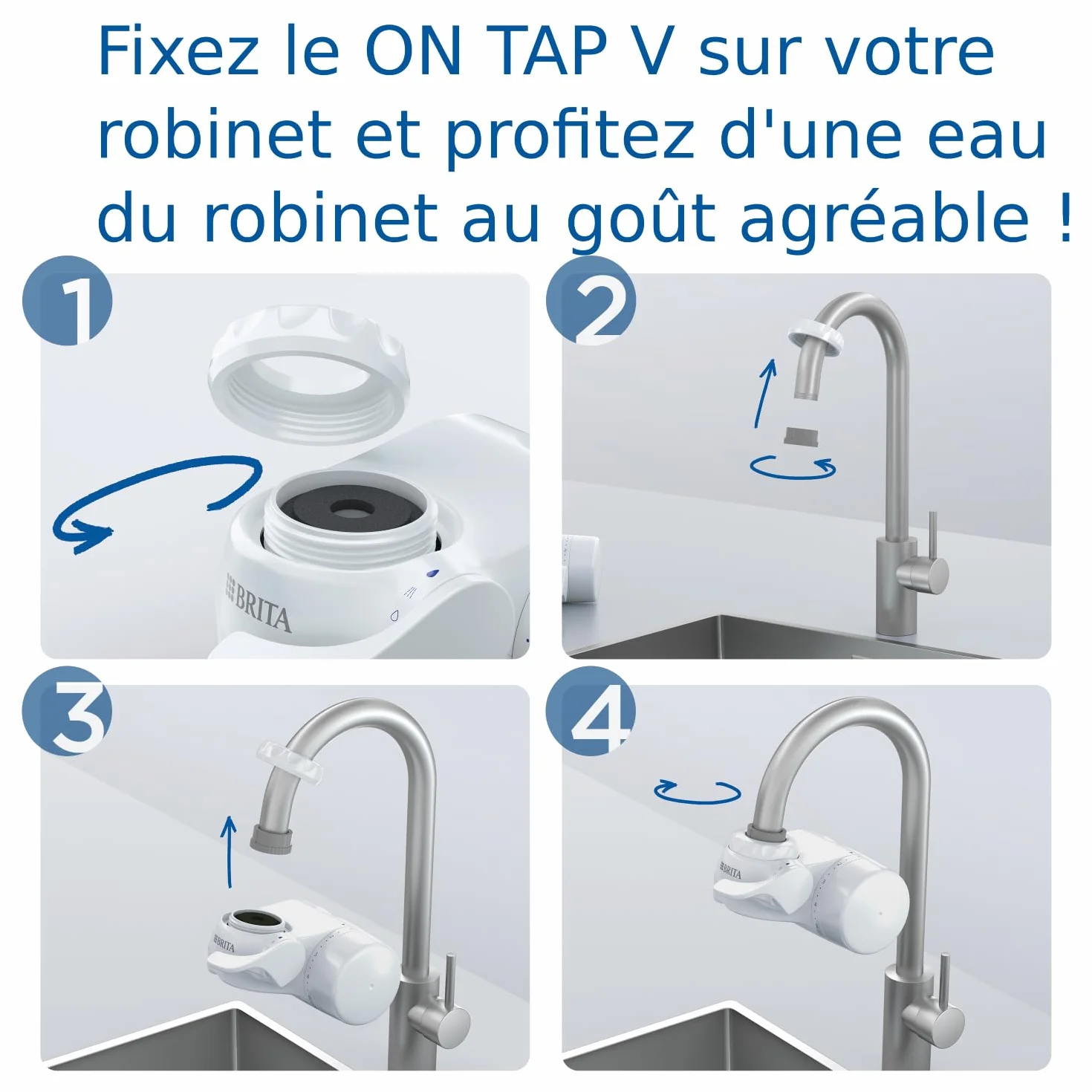 Fixez le ON TAP V sur votre robinet et profitez d'une eau du robinet au goût agréable !

1

BRITA

2

3

BRITA

4

BRITA