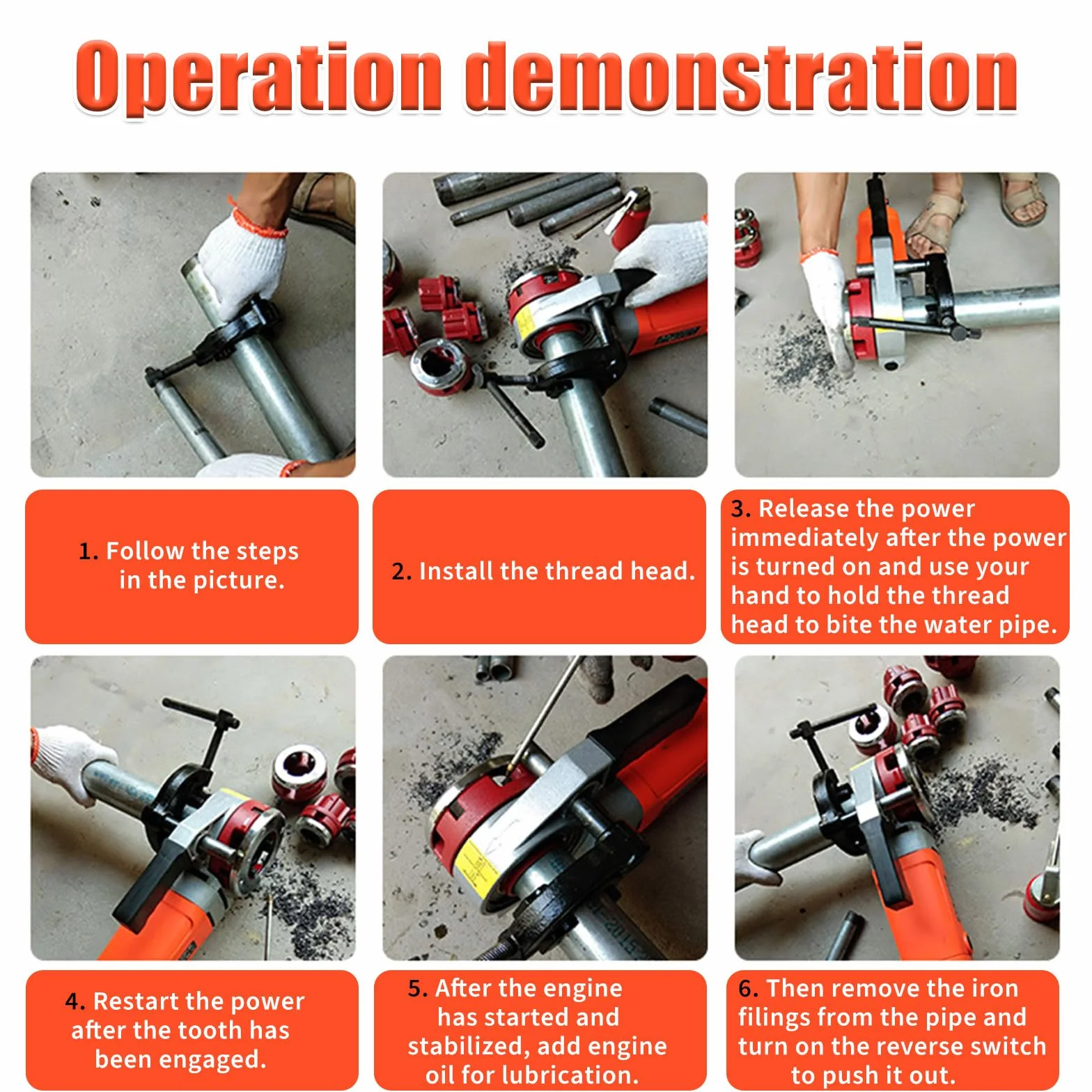 Operation demonstration

1. Follow the steps in the picture.

2. Install the thread head.

3. Release the power immediately after the power is turned on and use your hand to hold the thread head to bite the water pipe.

4. Restart the power after the tooth has been engaged.

5. After the engine has started and stabilized, add engine oil for lubrication.

6. Then remove the iron filings from the pipe and turn on the reverse switch to push it out.