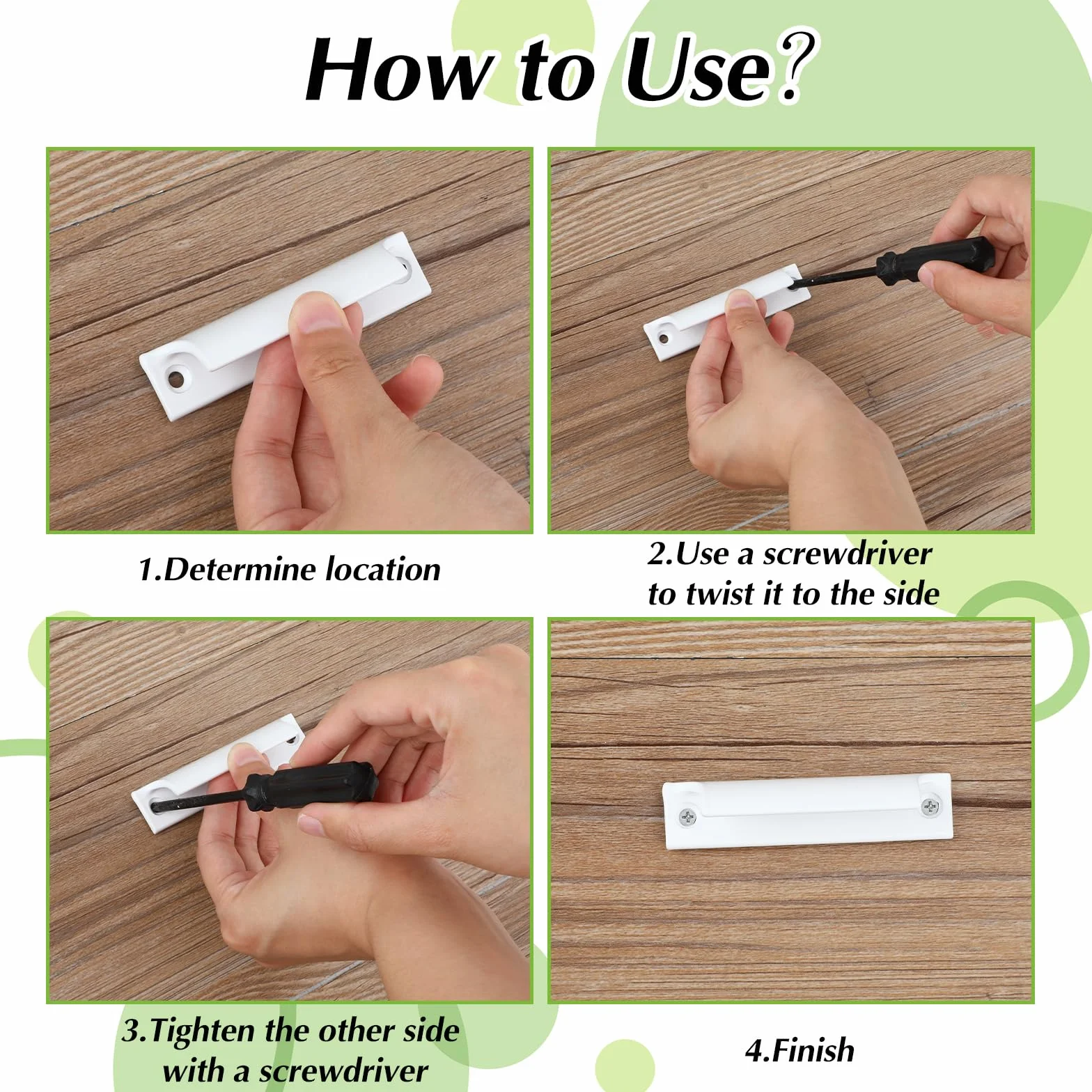 How to Use?

1.Determine location

2.Use a screwdriver to twist it to the side

3.Tighten the other side with a screwdriver

4.Finish