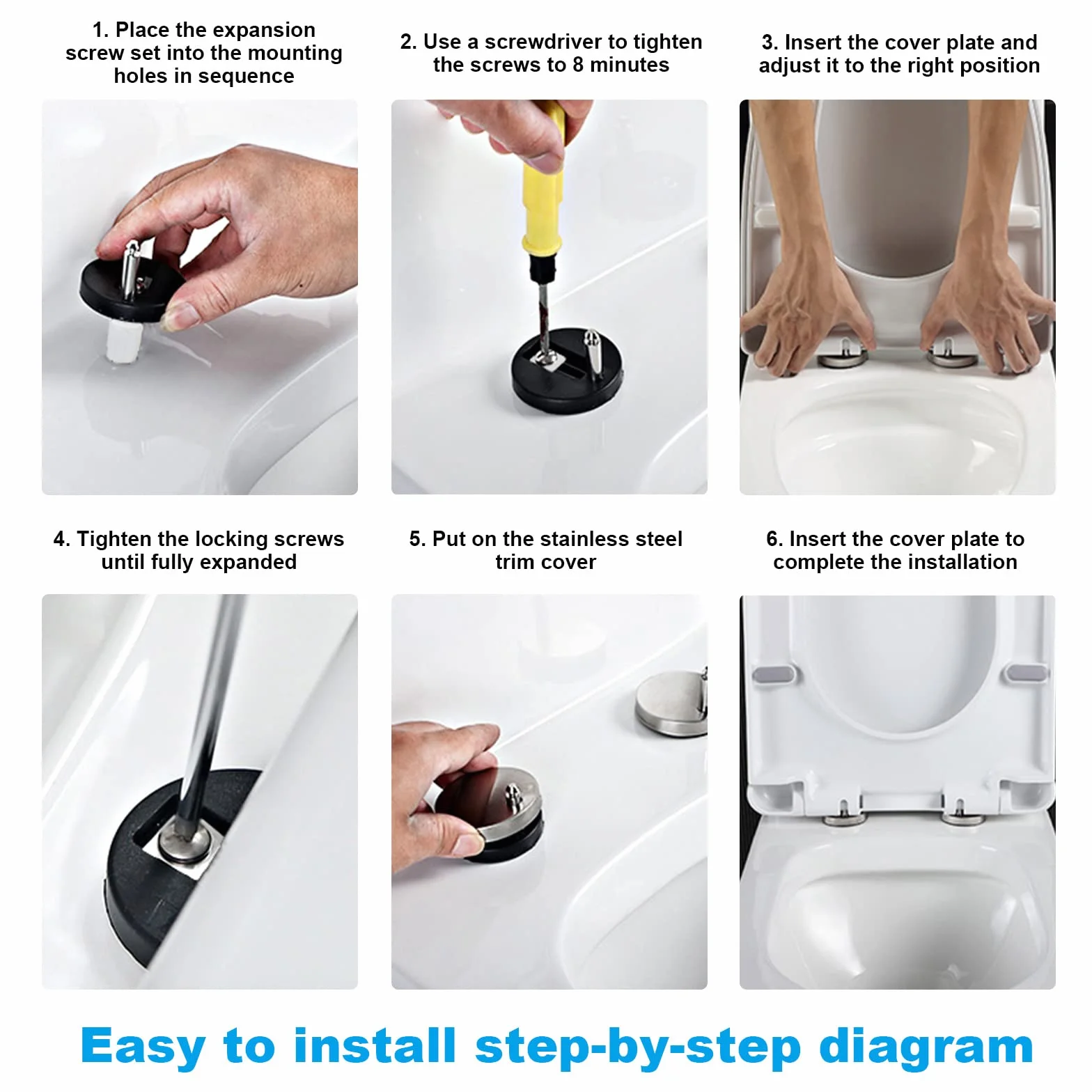 1. Place the expansion screw set into the mounting holes in sequence

2. Use a screwdriver to tighten the screws to 8 minutes

3. Insert the cover plate and adjust it to the right position

4. Tighten the locking screws until fully expanded

5. Put on the stainless steel trim cover

6. Insert the cover plate to complete the installation

Easy to install step-by-step diagram