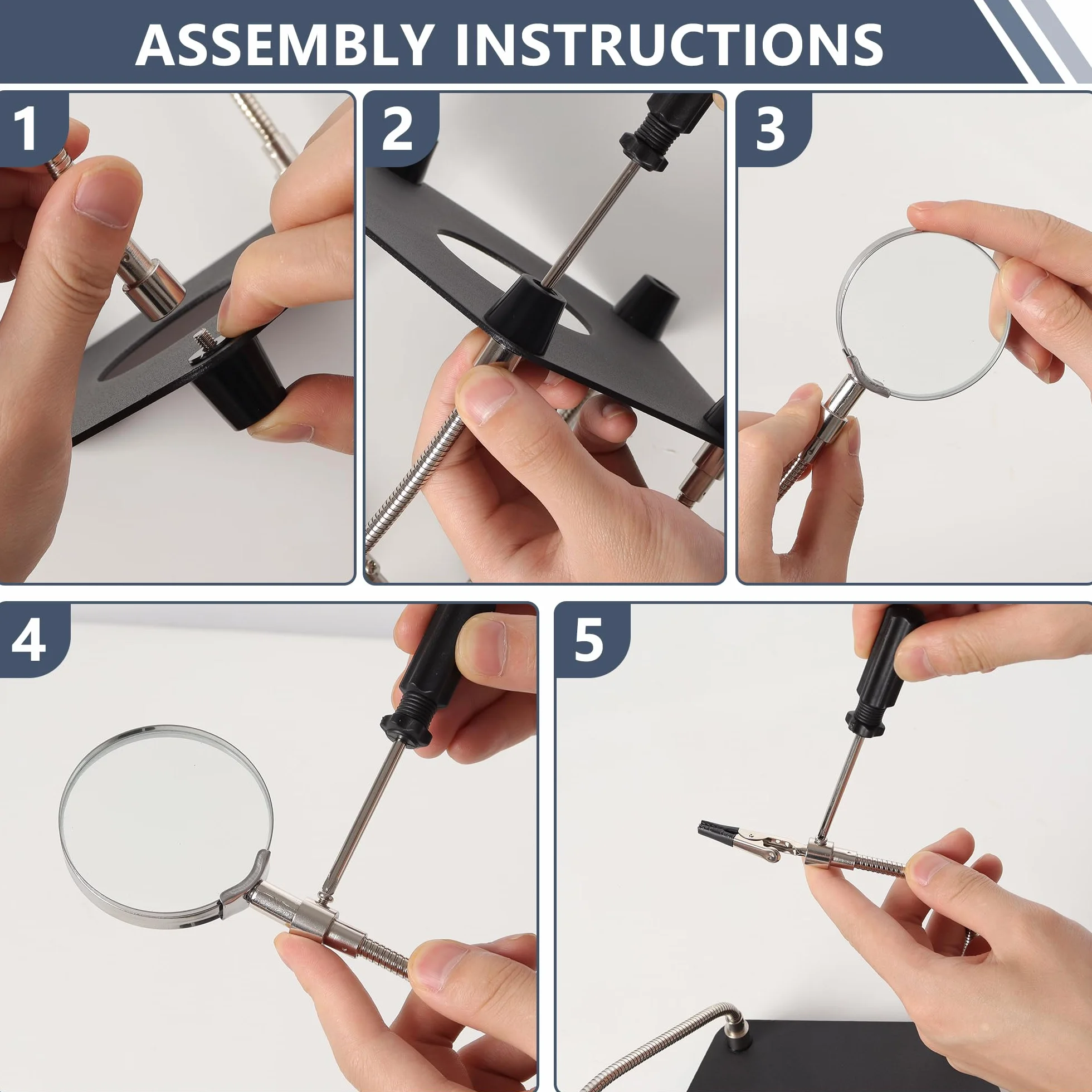 ASSEMBLY INSTRUCTIONS

1

2

3

4

5