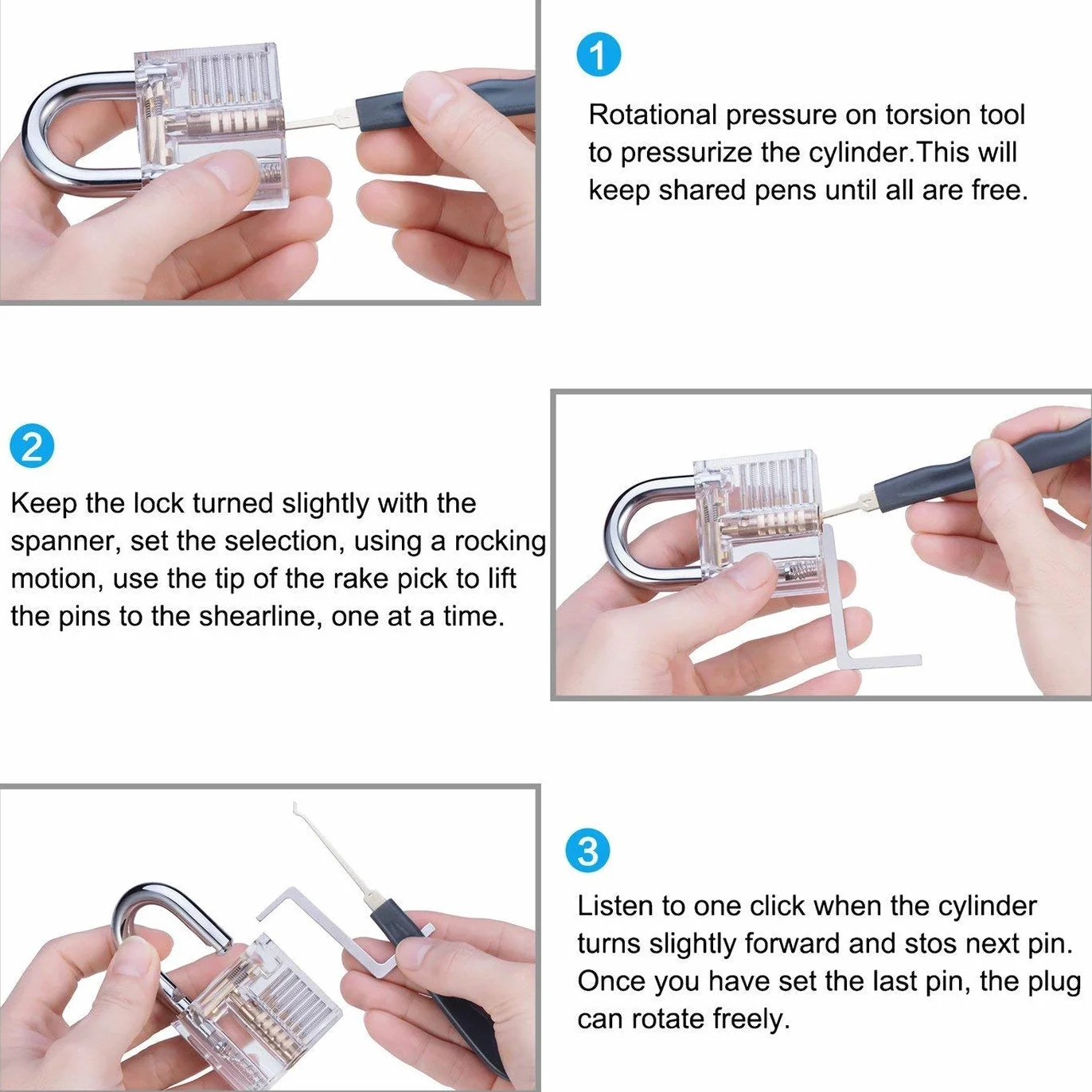 1

Rotational pressure on torsion tool to pressurize the cylinder.This will keep shared pens until all are free.

2

Keep the lock turned slightly with the spanner, set the selection, using a rocking motion, use the tip of the rake pick to lift the pins to the shearline, one at a time.

3

Listen to one click when the cylinder turns slightly forward and stos next pin. Once you have set the last pin, the plug can rotate freely.