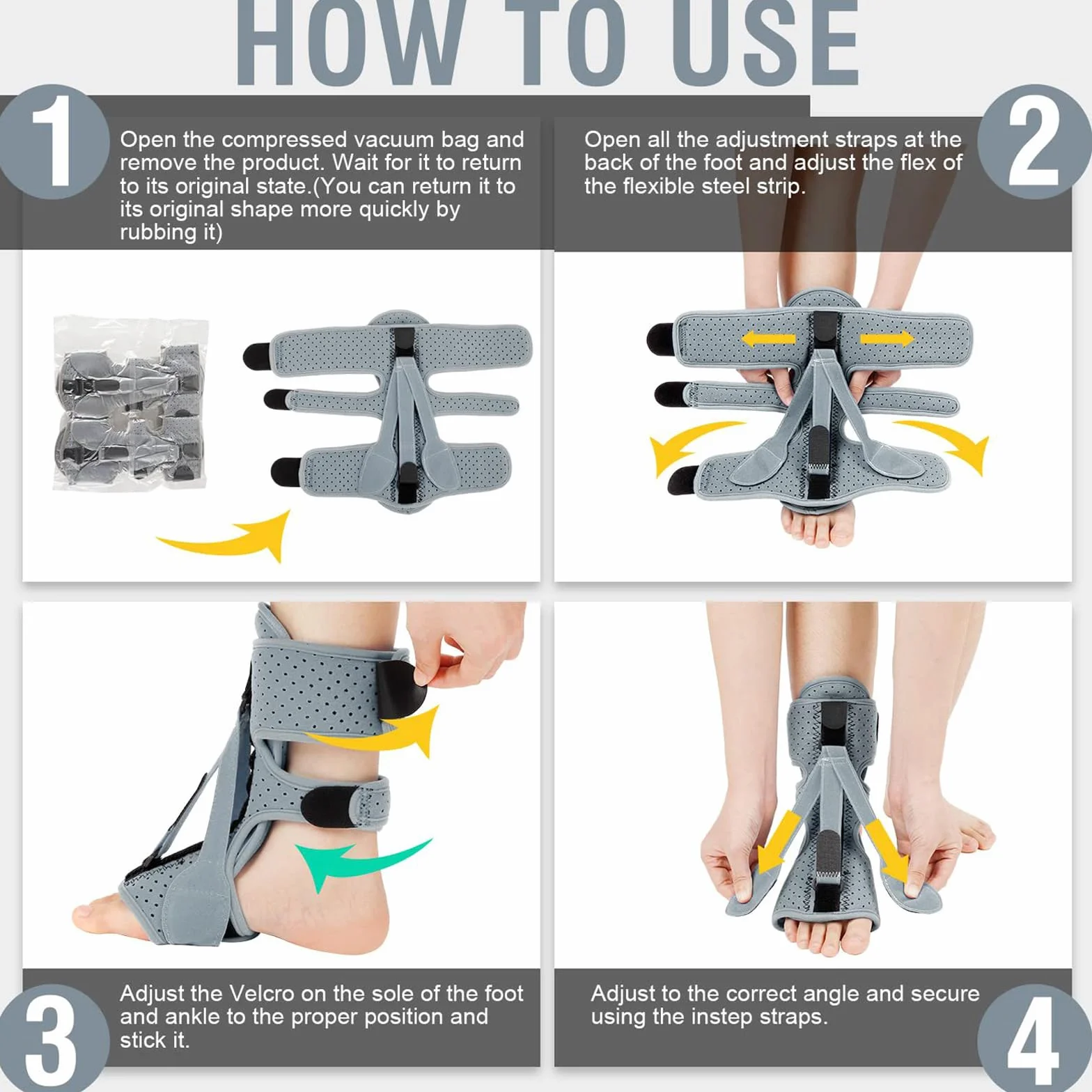 HOW TO USE

1

Open the compressed vacuum bag and remove the product. Wait for it to return to its original state.(You can return it to its original shape more quickly by rubbing it)

2

Open all the adjustment straps at the back of the foot and adjust the flex of the flexible steel strip.

3

Adjust the Velcro on the sole of the foot and ankle to the proper position and stick it.

4

Adjust to the correct angle and secure using the instep straps.