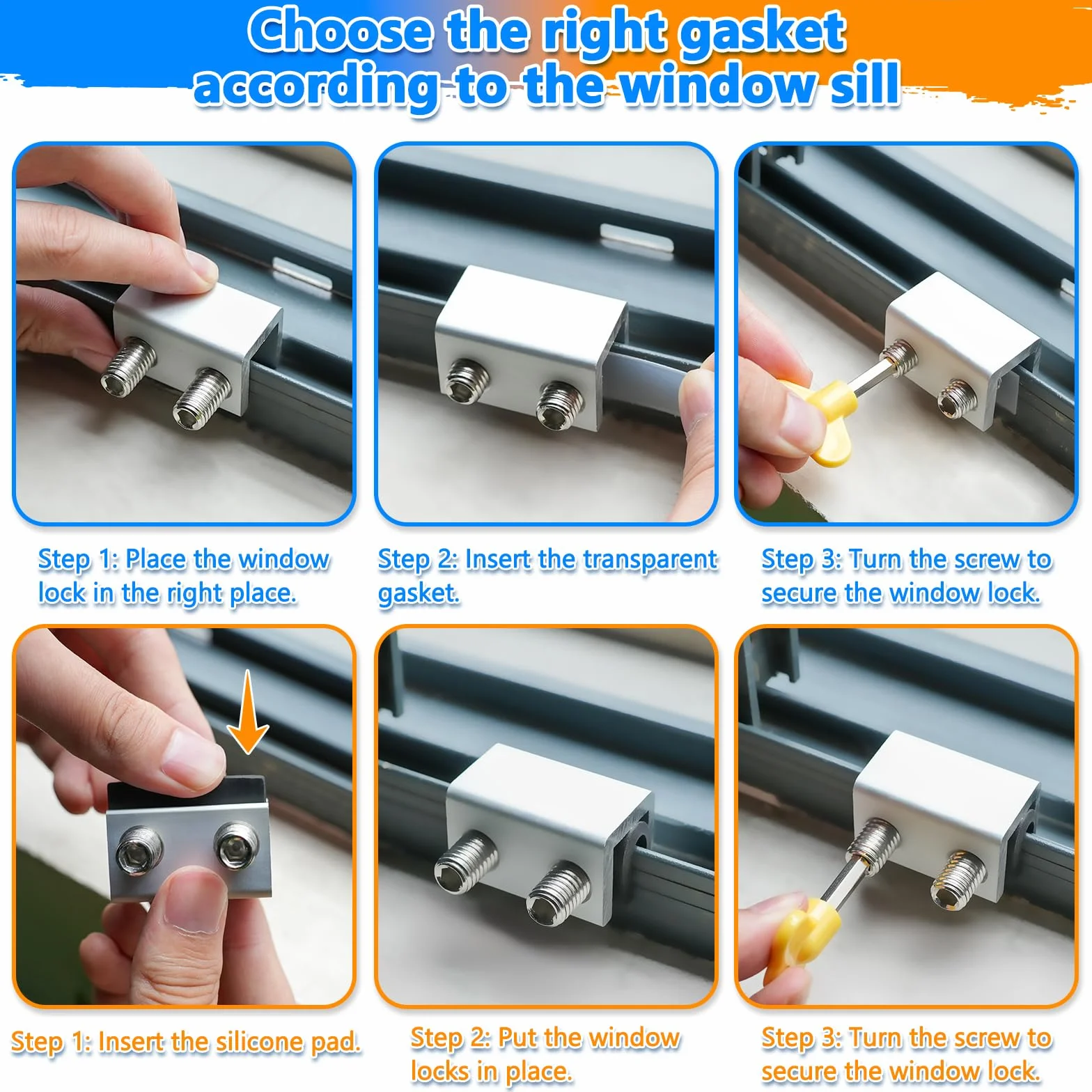 Choose the right gasket according to the window sill

Step 1: Place the window lock in the right place.

Step 2: Insert the transparent gasket.

Step 3: Turn the screw to secure the window lock.

Step 1: Insert the silicone pad.

Step 2: Put the window locks in place.

Step 3: Turn the screw to secure the window lock.