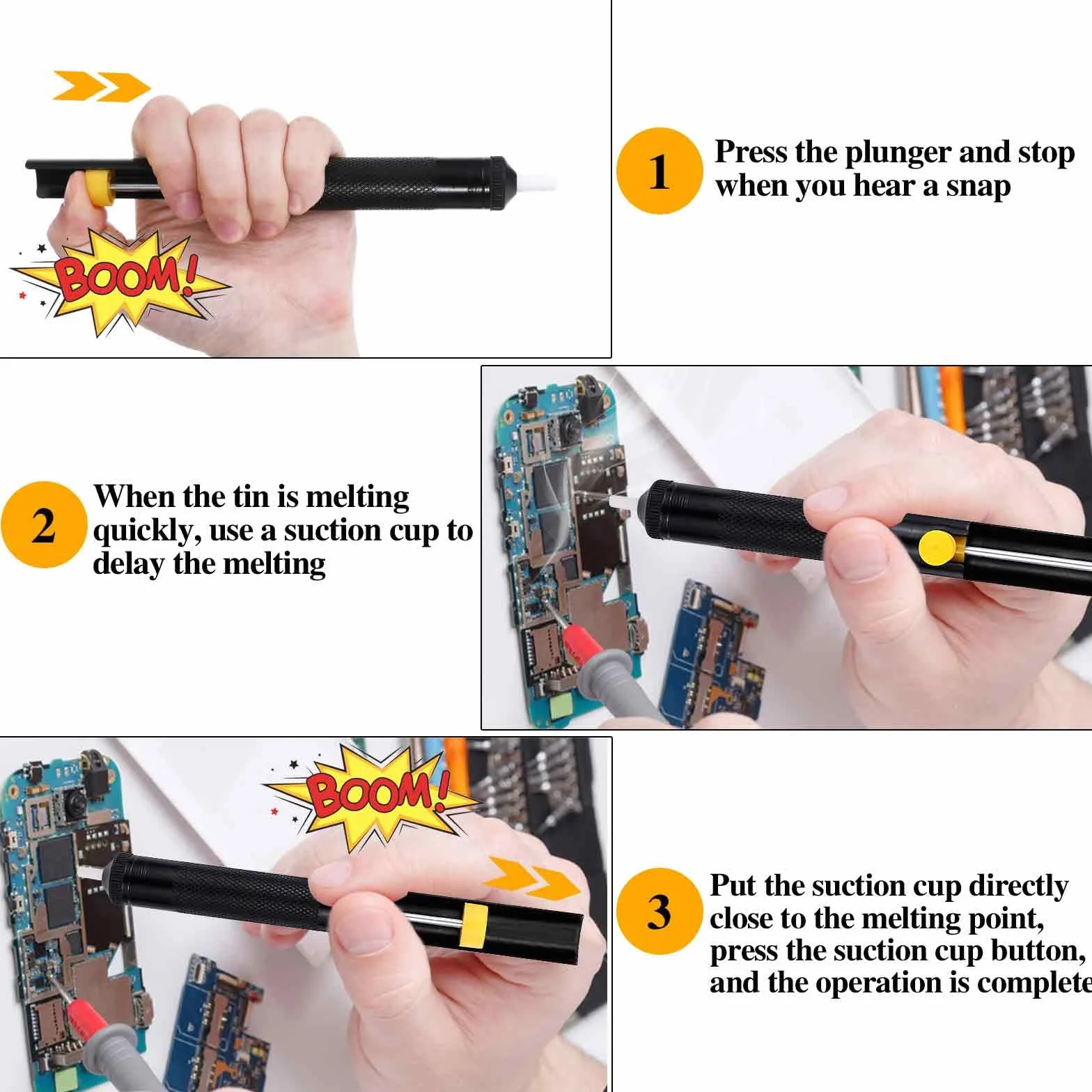 BOOM!

1 Press the plunger and stop when you hear a snap

2 When the tin is melting quickly, use a suction cup to delay the melting

BOOM!

3 Put the suction cup directly close to the melting point, press the suction cup button, and the operation is complete